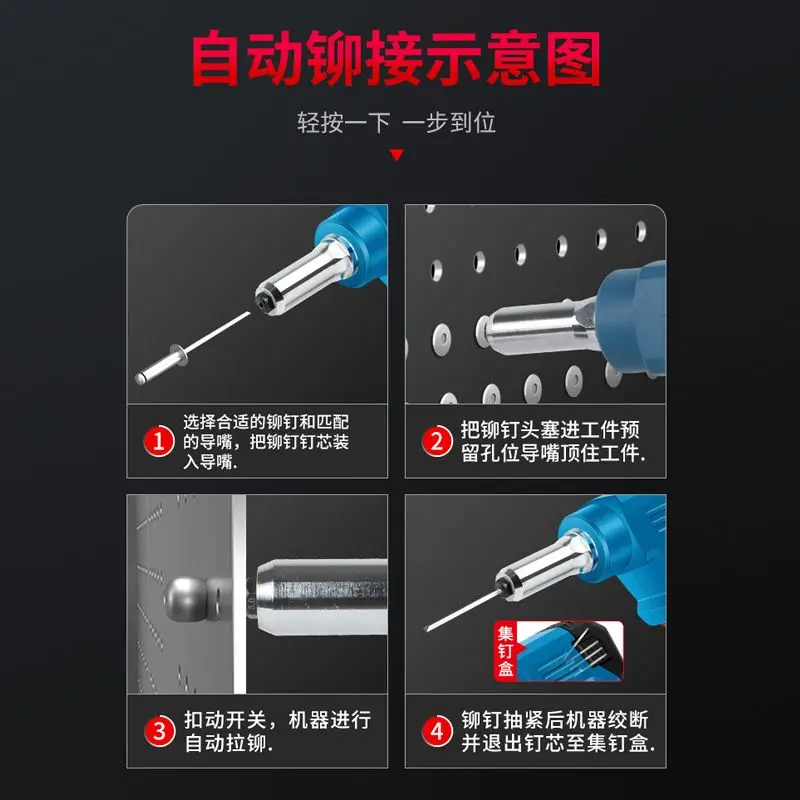 自动铆接示意图

轻按一下 一步到位

1 选择合适的铆钉和匹配的导嘴，把铆钉钉芯装入导嘴.

2 把铆钉头塞进工件预留孔位导嘴顶住工件.

3 扣动开关，机器进行自动拉铆.

集钉盒

4 铆钉抽紧后机器绞断并退出钉芯至集钉盒.