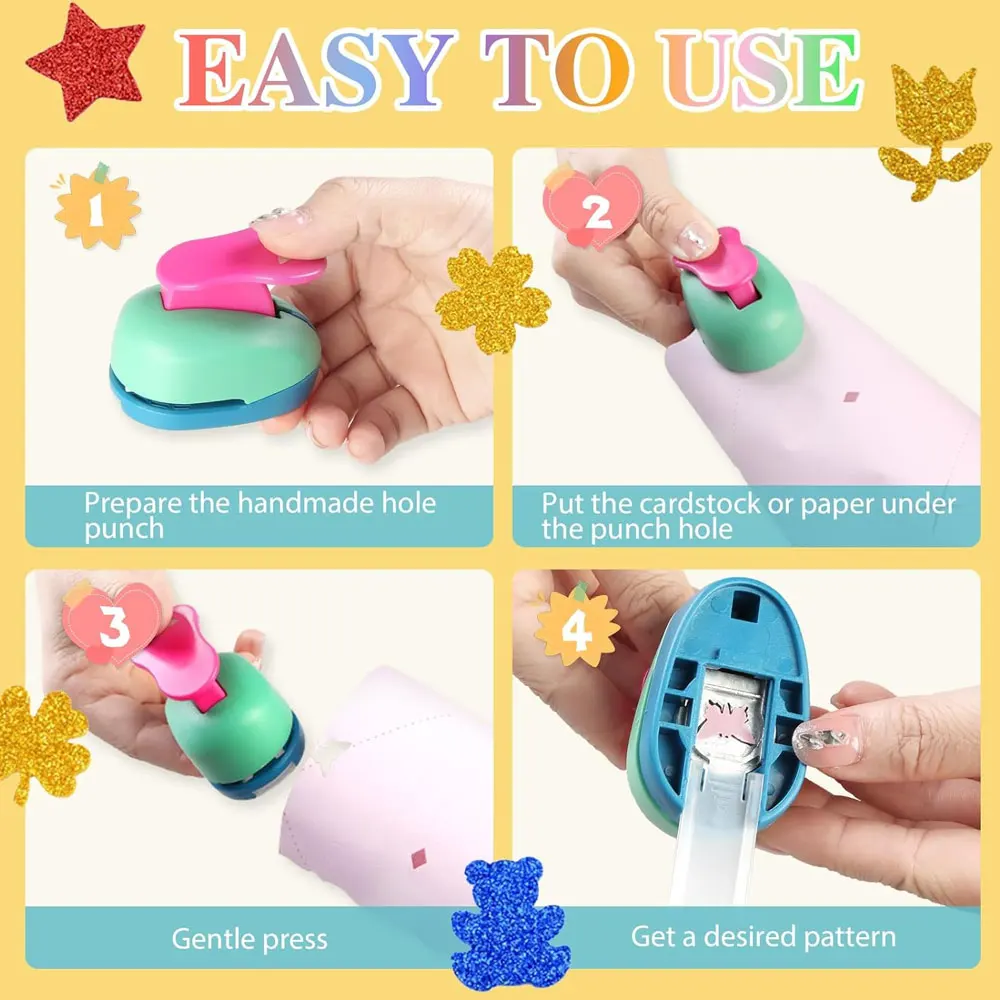 EASY TO USE

1

Prepare the handmade hole punch

2

Put the cardstock or paper under the punch hole

3

Gentle press

4

Get a desired pattern