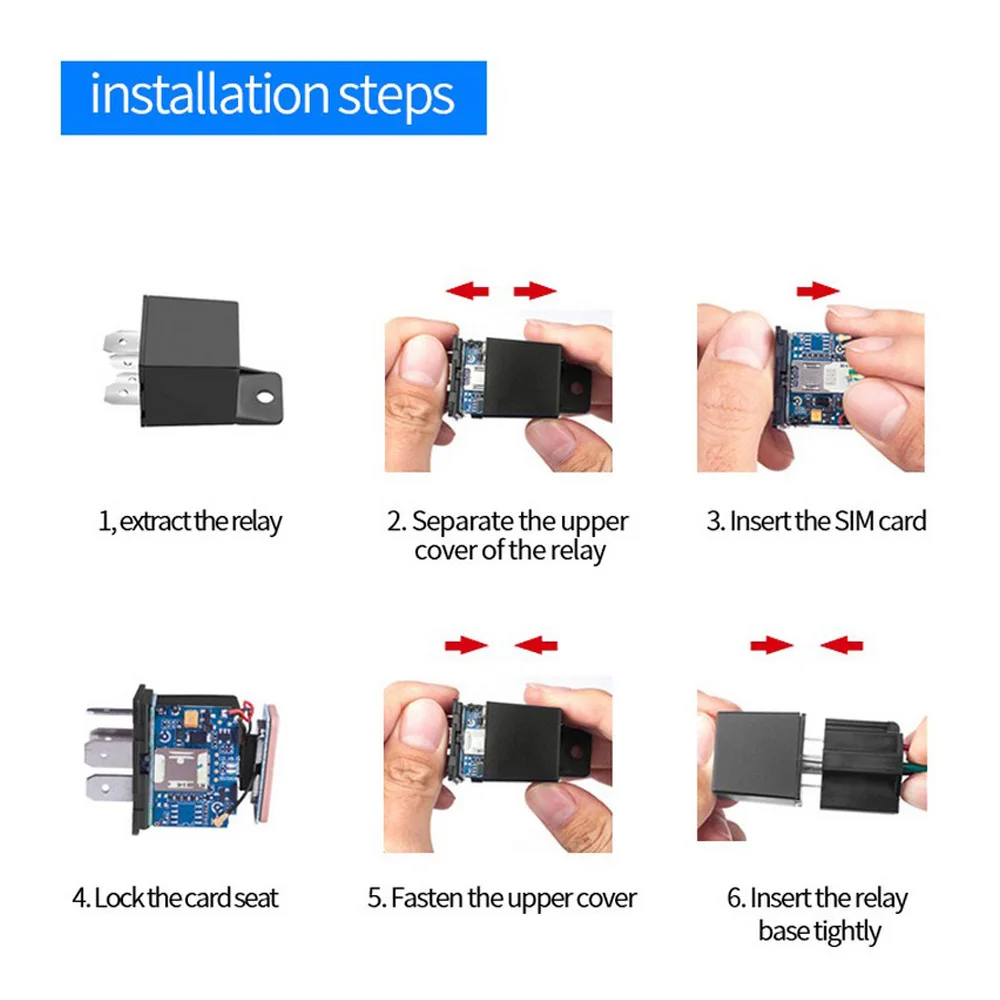 installation steps

1, extract the relay

2. Separate the upper cover of the relay

3. Insert the SIM card

4. Lock the card seat

5. Fasten the upper cover

6. Insert the relay base tightly