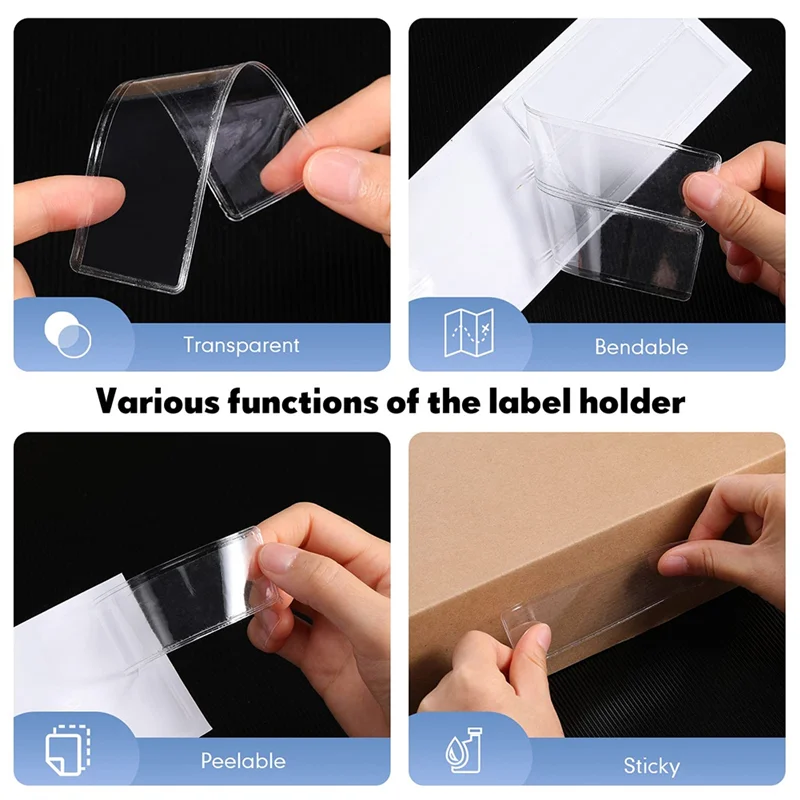 Transparent

Bendable

Various functions of the label holder

Peelable

Sticky