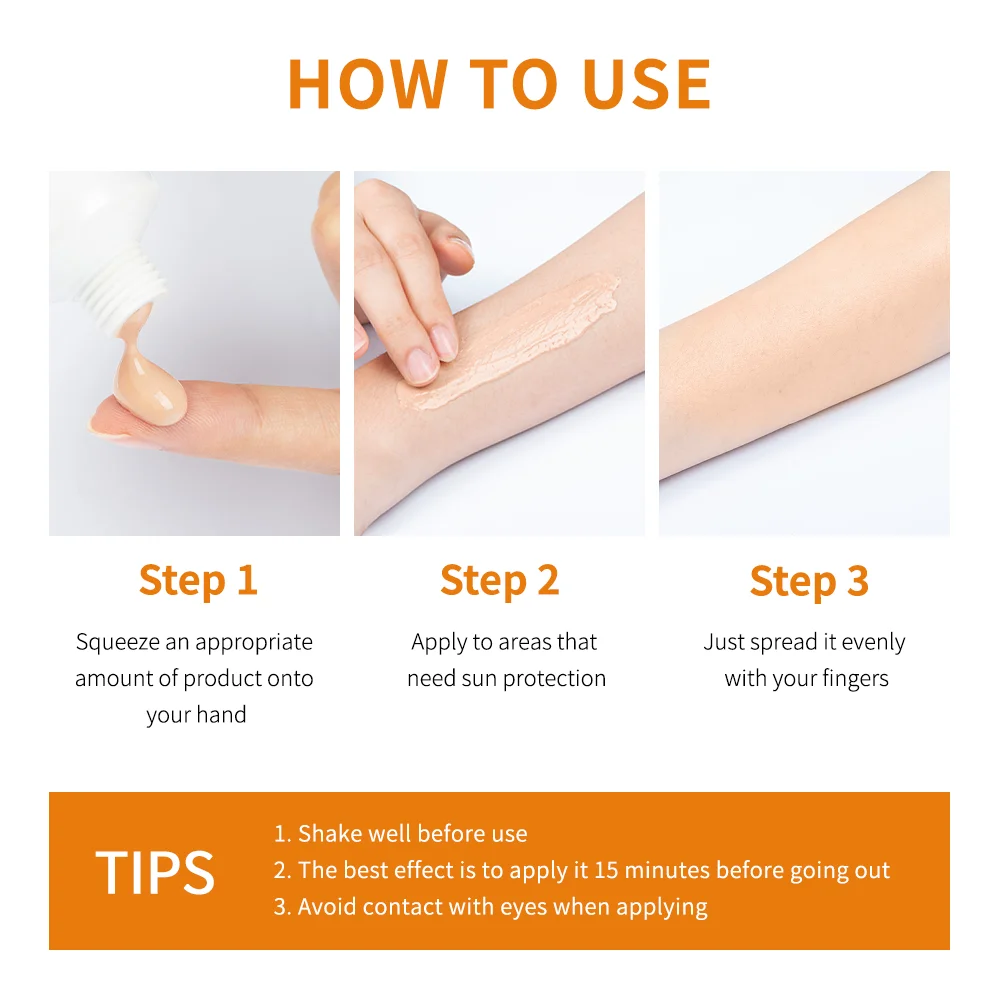 HOW TO USE

Step 1

Squeeze an appropriate amount of product onto your hand

Step 2

Apply to areas that need sun protection

Step 3

Just spread it evenly with your fingers

TIPS

1. Shake well before use
2. The best effect is to apply it 15 minutes before going out
3. Avoid contact with eyes when applying