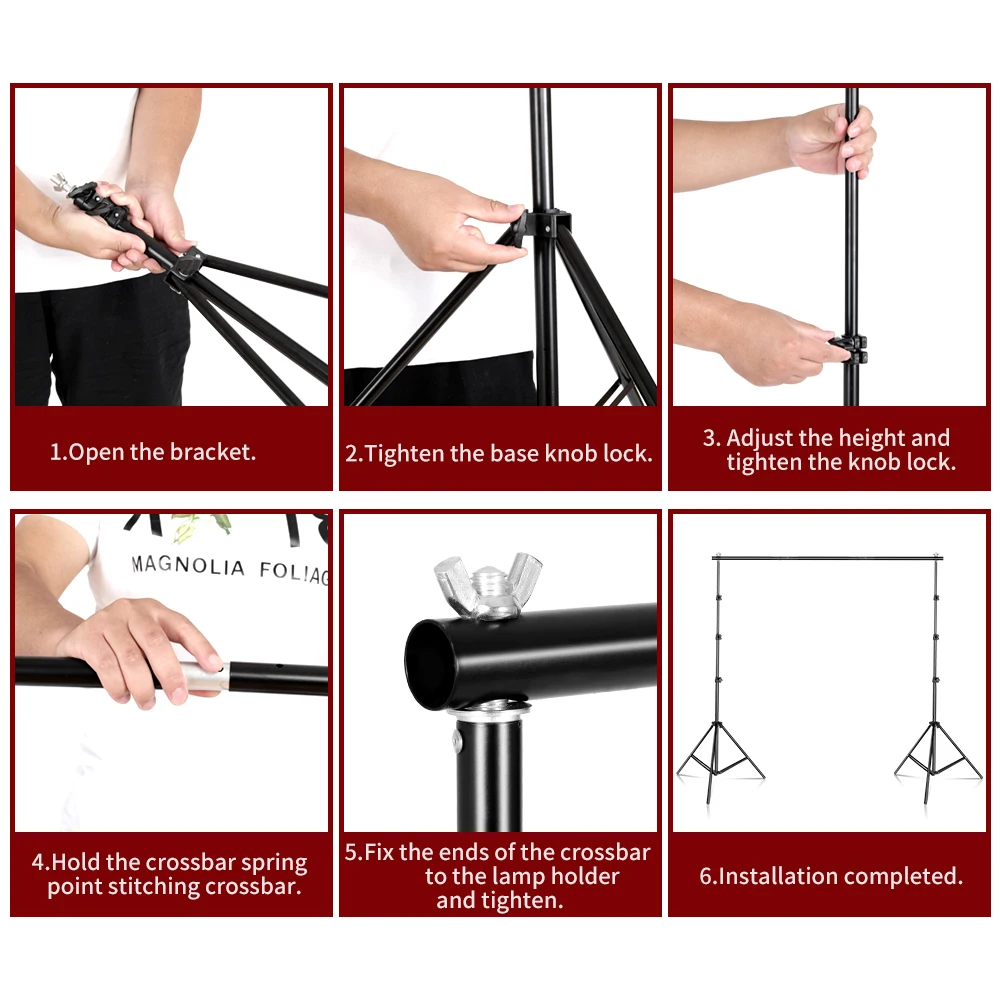 1.Open the bracket.

2.Tighten the base knob lock.

3. Adjust the height and tighten the knob lock.

MAGNOLIA FOLIAG

4.Hold the crossbar spring point stitching crossbar.

5.Fix the ends of the crossbar to the lamp holder and tighten.

6.Installation completed.