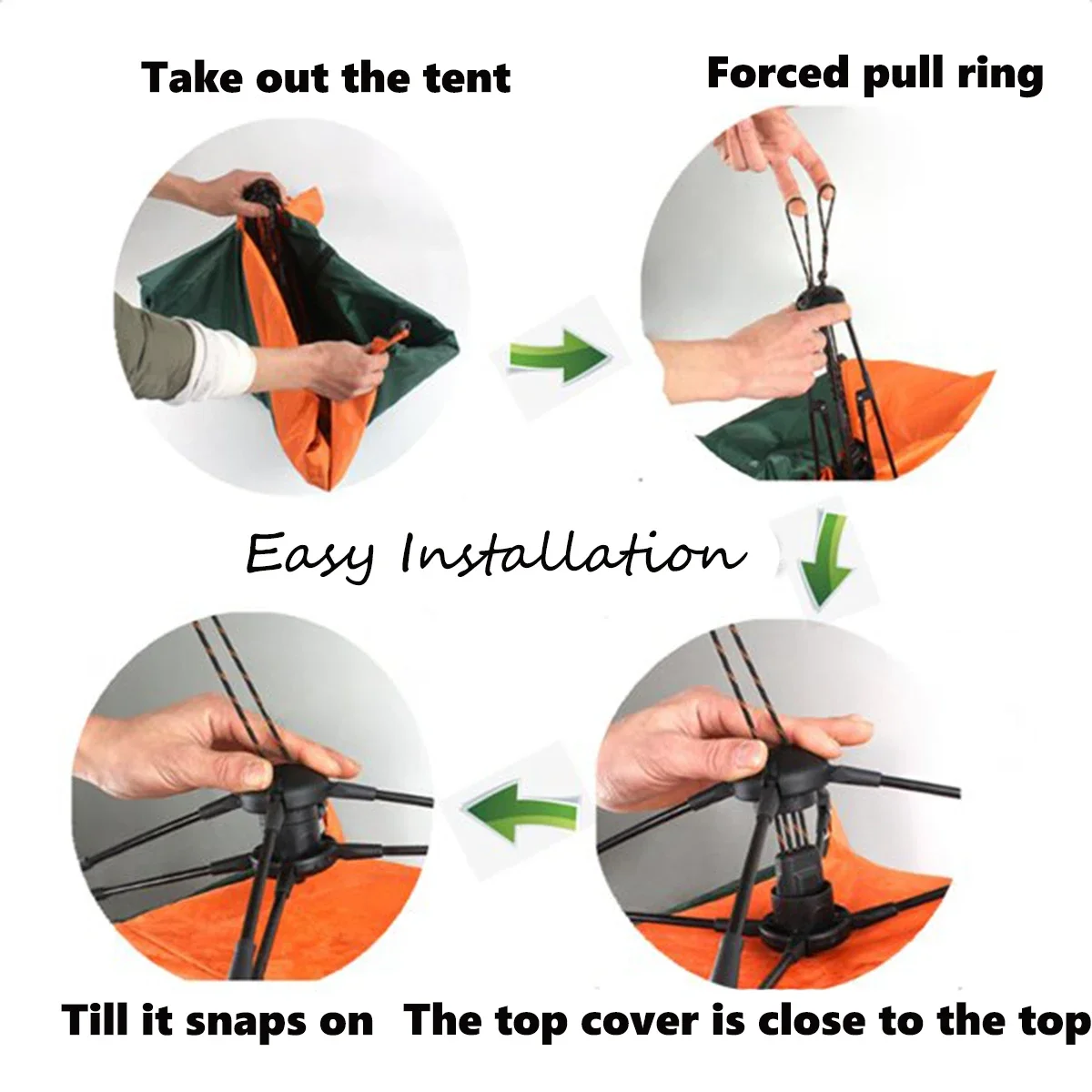 Take out the tent

Forced pull ring

Easy Installation

Till it snaps on

The top cover is close to the top