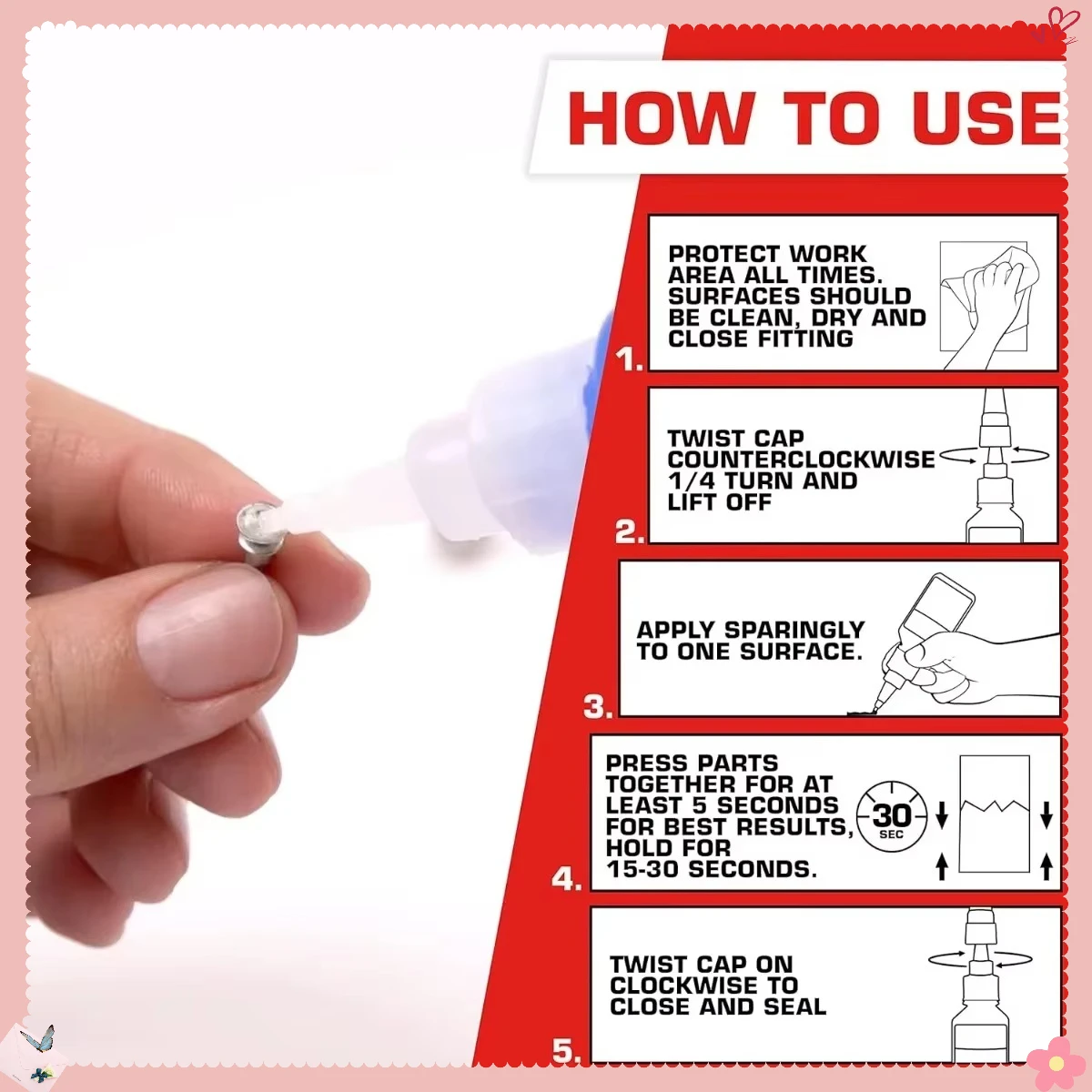 HOW TO USE

1. PROTECT WORK AREA ALL TIMES. SURFACES SHOULD BE CLEAN, DRY AND CLOSE FITTING

2. TWIST CAP COUNTERCLOCKWISE 1/4 TURN AND LIFT OFF

3. APPLY SPARINGLY TO ONE SURFACE.

4. PRESS PARTS TOGETHER FOR AT LEAST 5 SECONDS FOR BEST RESULTS, HOLD FOR 15-30 SECONDS.

30 SEC

5. TWIST CAP ON CLOCKWISE TO CLOSE AND SEAL