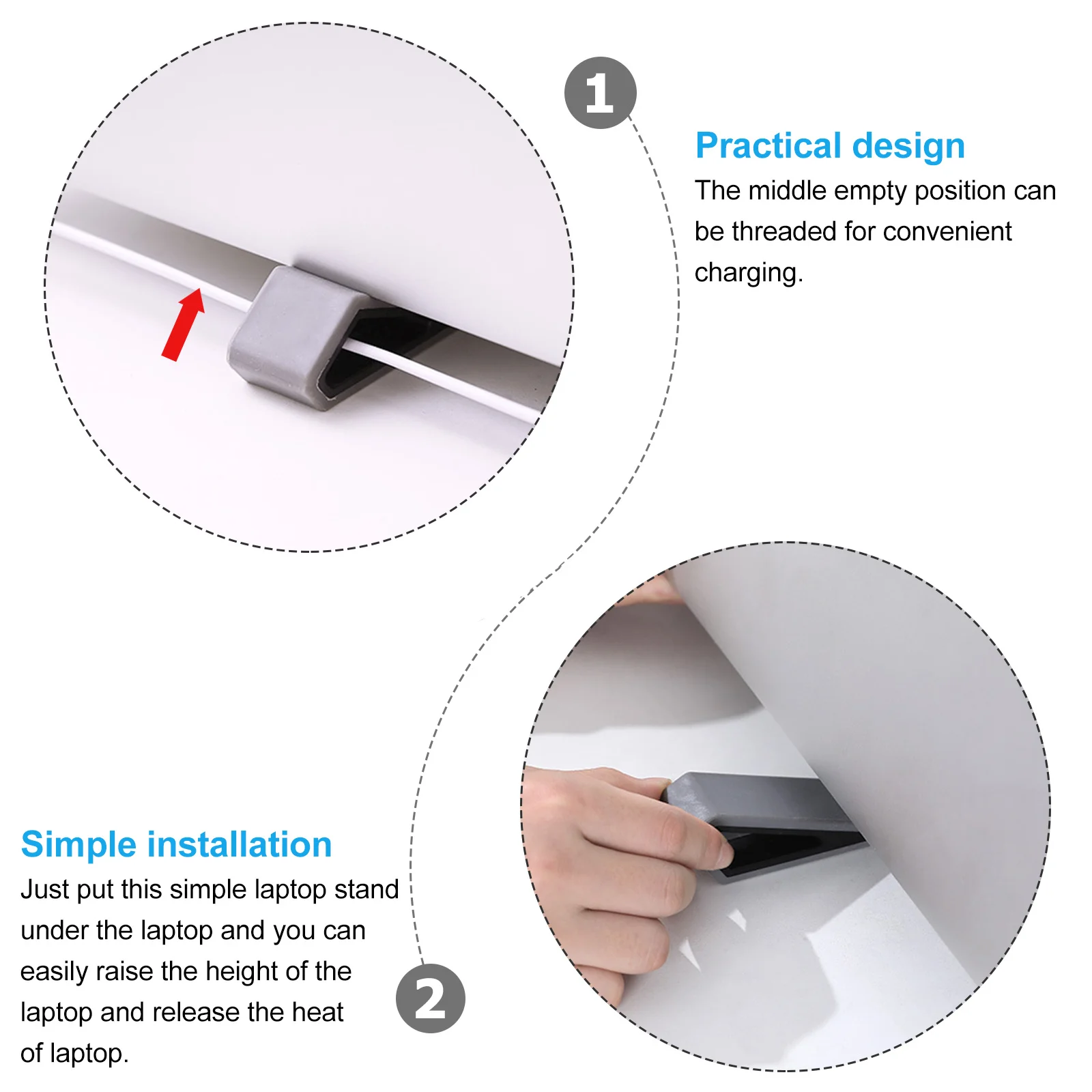 1

Practical design
The middle empty position can be threaded for convenient charging.

Simple installation
Just put this simple laptop stand under the laptop and you can easily raise the height of the laptop and release the heat of laptop.

2