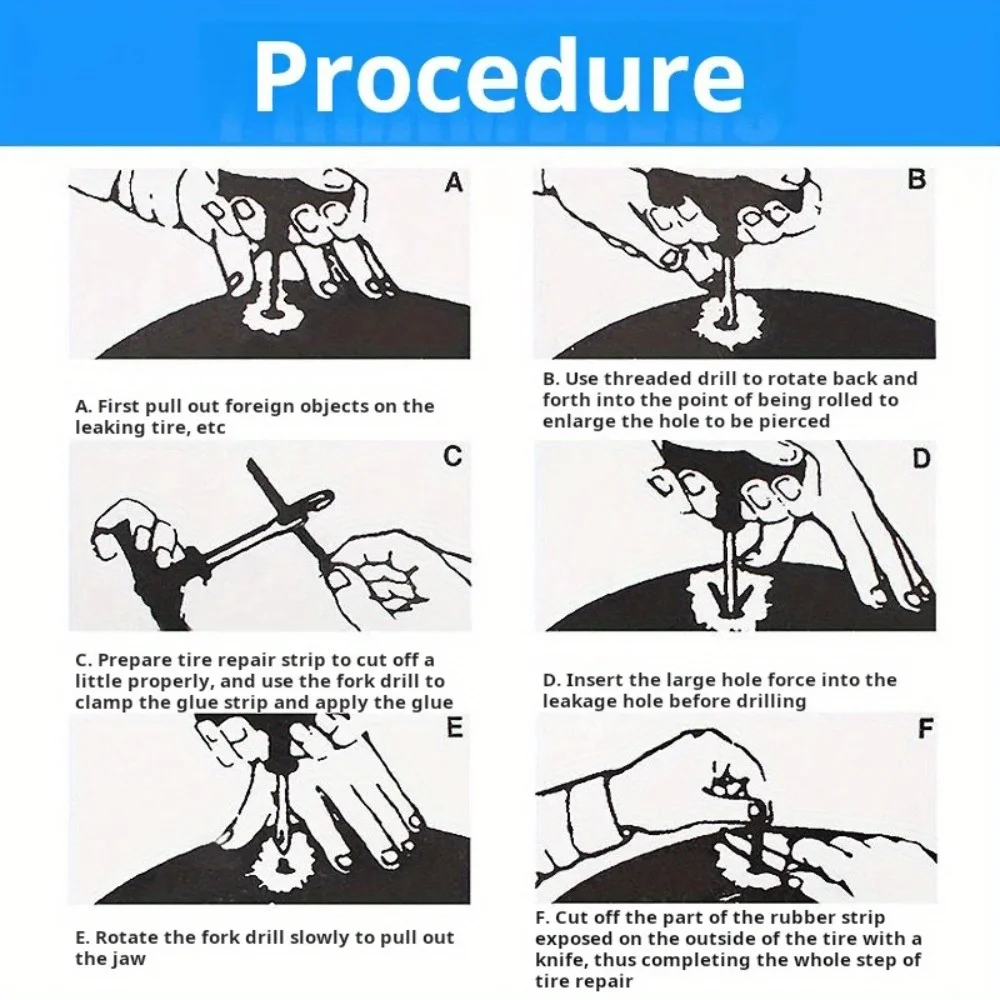 Procedure

A

A. First pull out foreign objects on the leaking tire, etc

B

B. Use threaded drill to rotate back and forth into the point of being rolled to enlarge the hole to be pierced

C

C. Prepare tire repair strip to cut off a little properly, and use the fork drill to clamp the glue strip and apply the glue

D

D. Insert the large hole force into the leakage hole before drilling

E

E. Rotate the fork drill slowly to pull out the jaw

F

F. Cut off the part of the rubber strip exposed on the outside of the tire with a knife, thus completing the whole step of tire repair