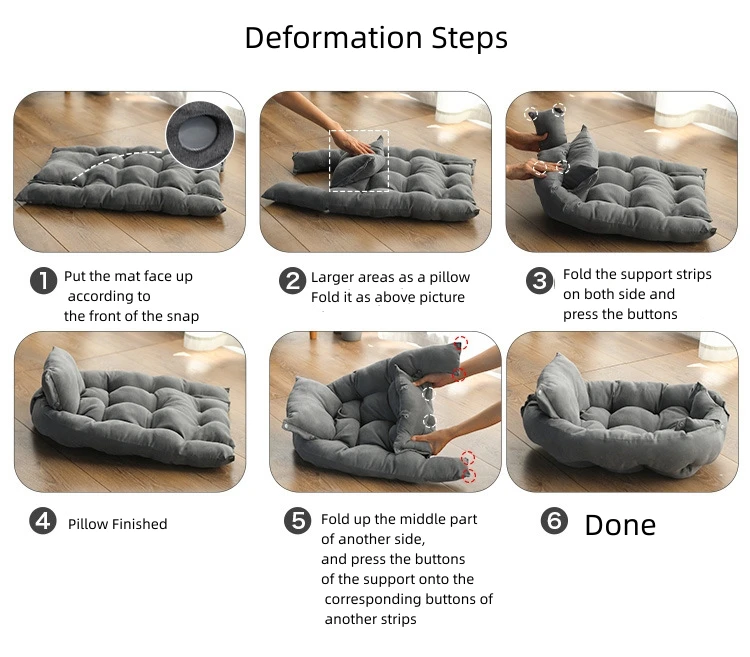 Deformation Steps

1 Put the mat face up according to the front of the snap

2 Larger areas as a pillow Fold it as above picture

3 Fold the support strips on both side and press the buttons

4 Pillow Finished

5 Fold up the middle part of another side, and press the buttons of the support onto the corresponding buttons of another strips

6 Done