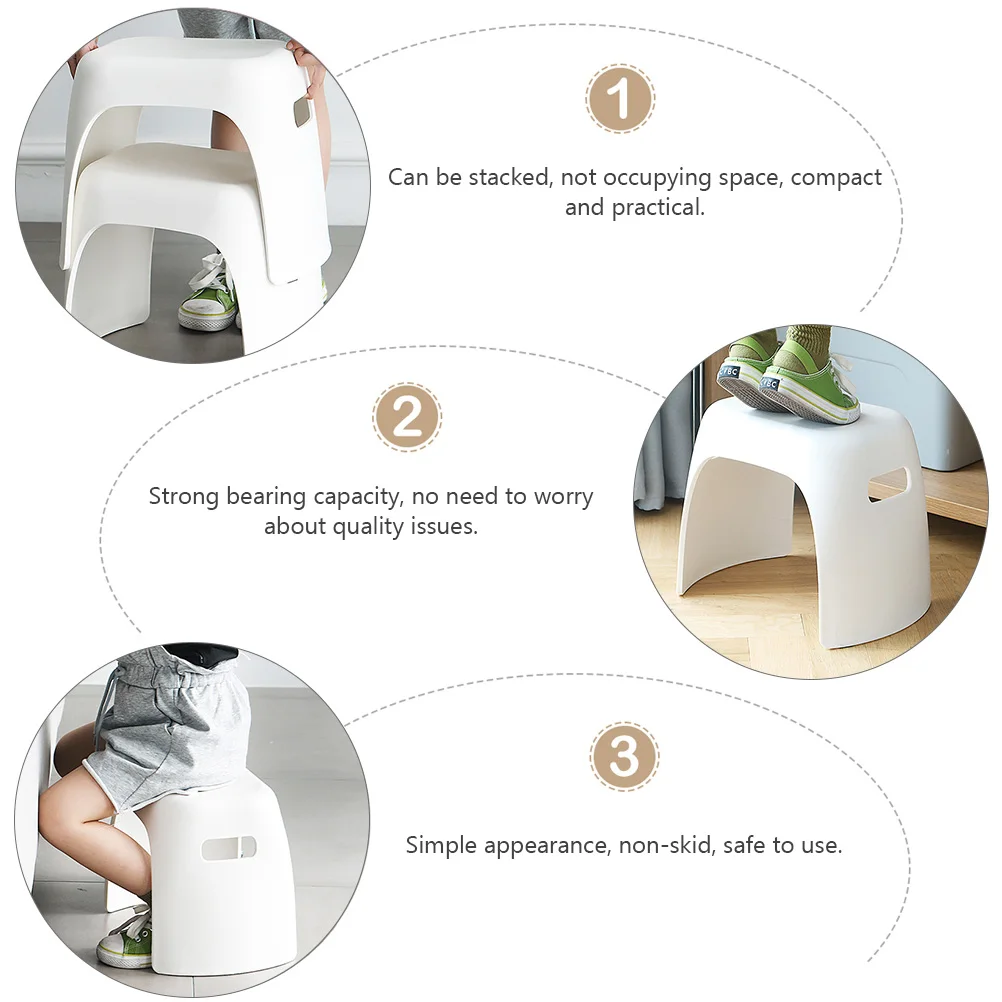 1

Can be stacked, not occupying space, compact and practical.

2

Strong bearing capacity, no need to worry about quality issues.

3

Simple appearance, non-skid, safe to use.