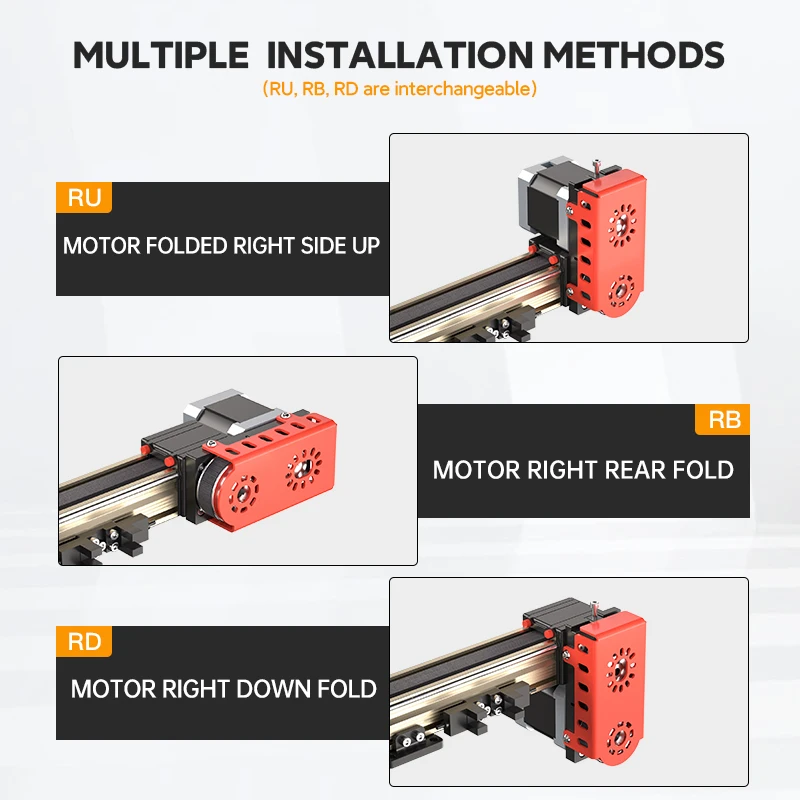 MULTIPLE INSTALLATION METHODS
(RU, RB, RD are interchangeable)

RU
MOTOR FOLDED RIGHT SIDE UP

RB
MOTOR RIGHT REAR FOLD

RD
MOTOR RIGHT DOWN FOLD