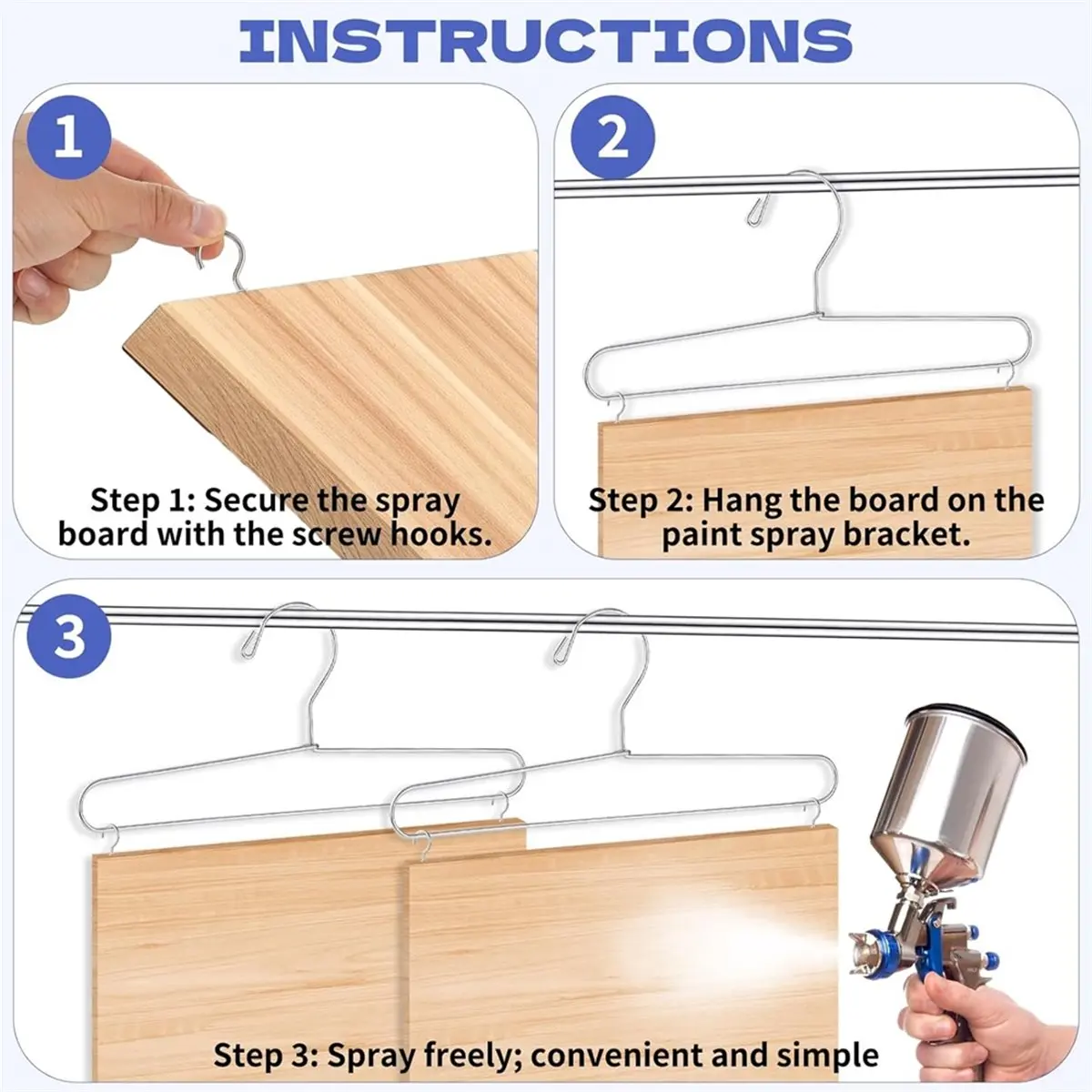 INSTRUCTIONS

1

Step 1: Secure the spray board with the screw hooks.

2

Step 2: Hang the board on the paint spray bracket.

3

Step 3: Spray freely; convenient and simple