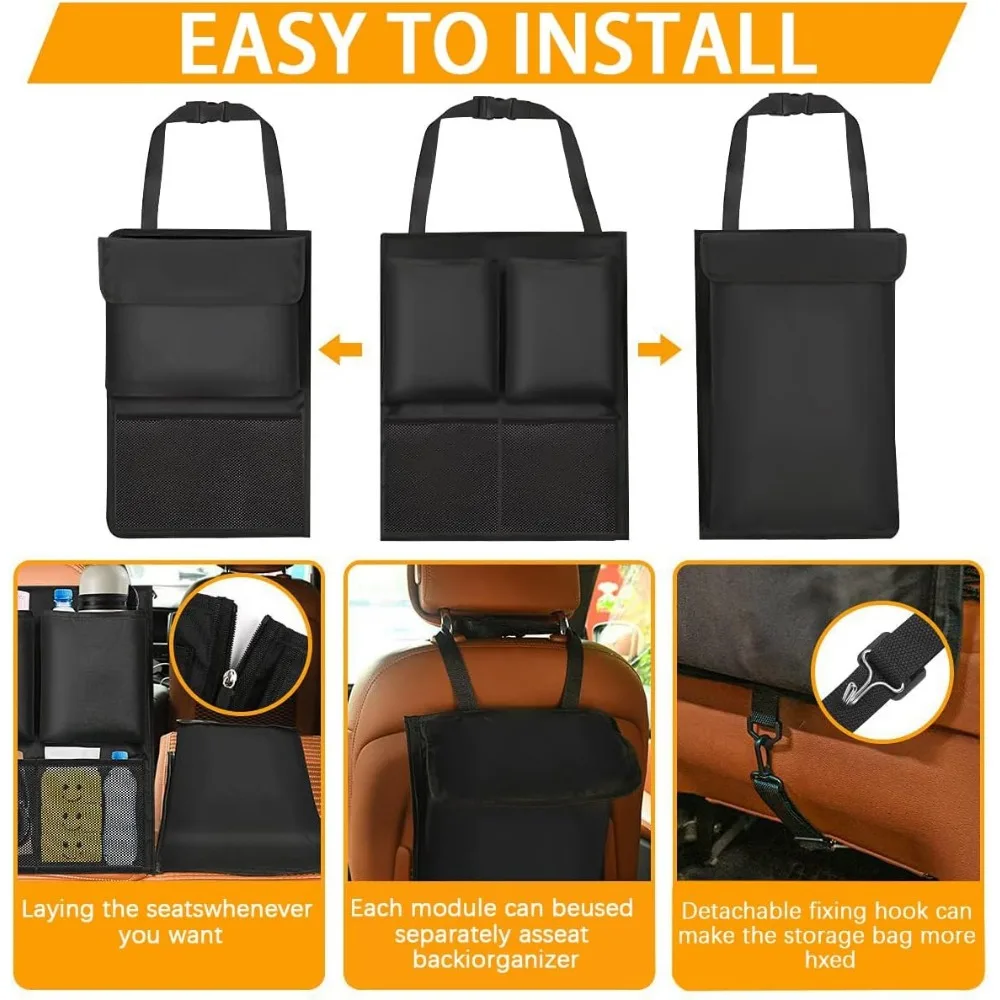 EASY TO INSTALL

Laying the seatswhenever you want

Each module can beused separately asseat backiorganizer

Detachable fixing hook can make the storage bag more hxed