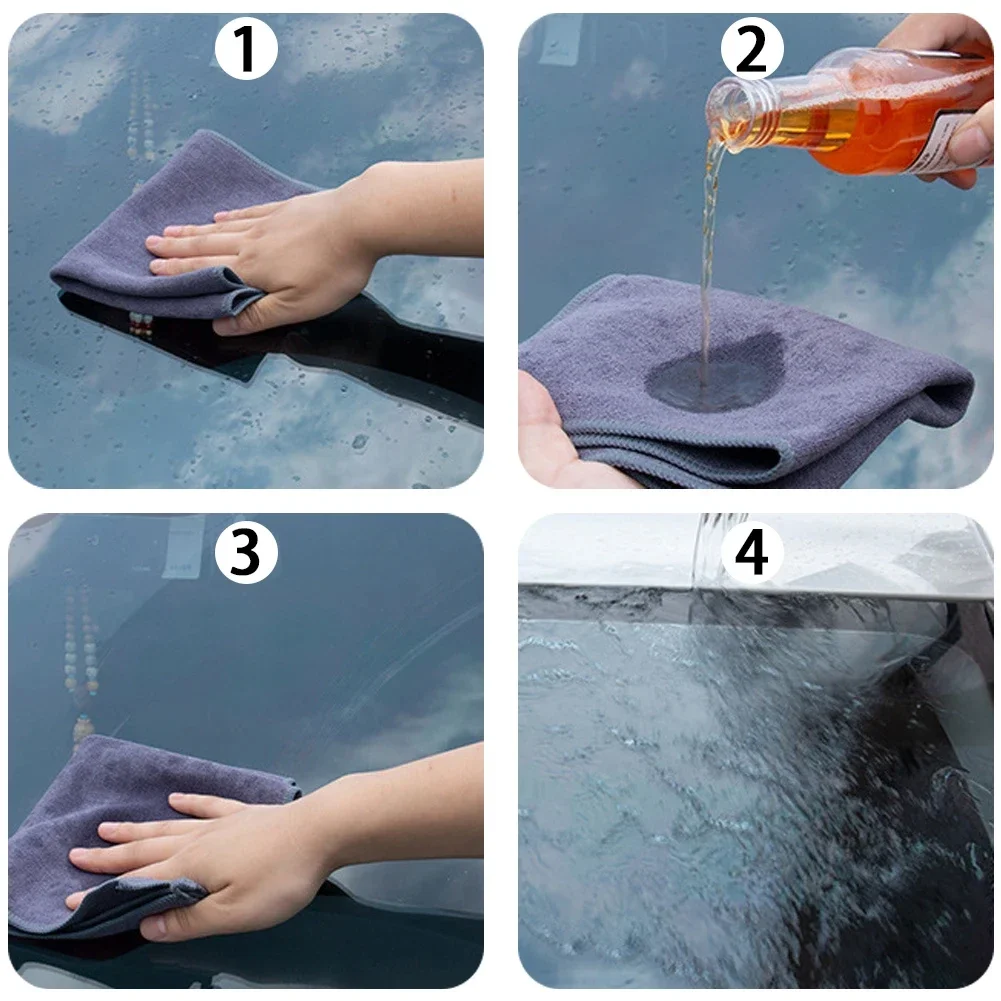 1

2

3

4