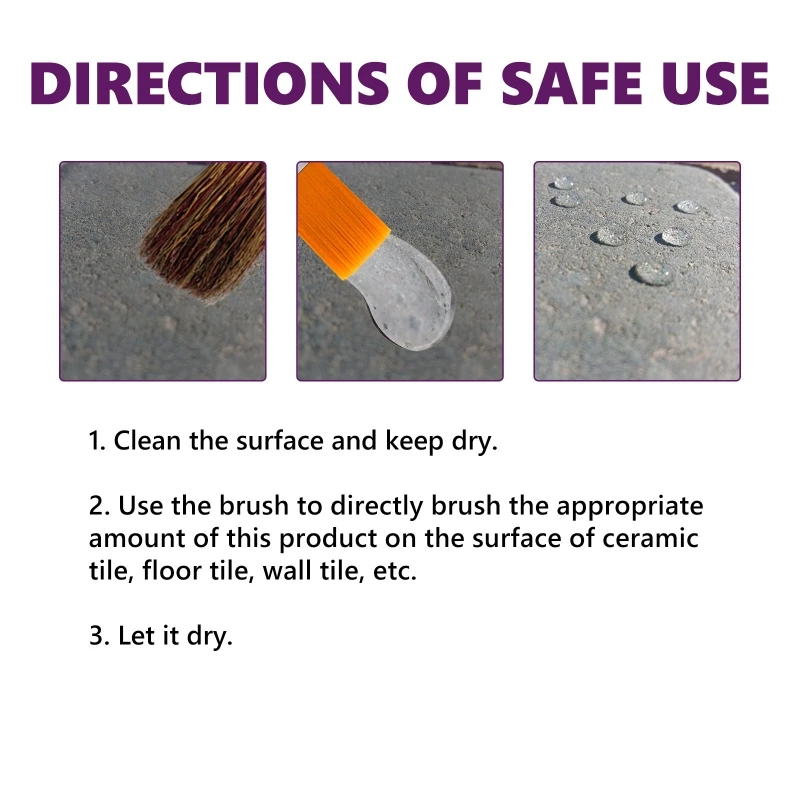 DIRECTIONS OF SAFE USE

1. Clean the surface and keep dry.

2. Use the brush to directly brush the appropriate amount of this product on the surface of ceramic tile, floor tile, wall tile, etc.

3. Let it dry.