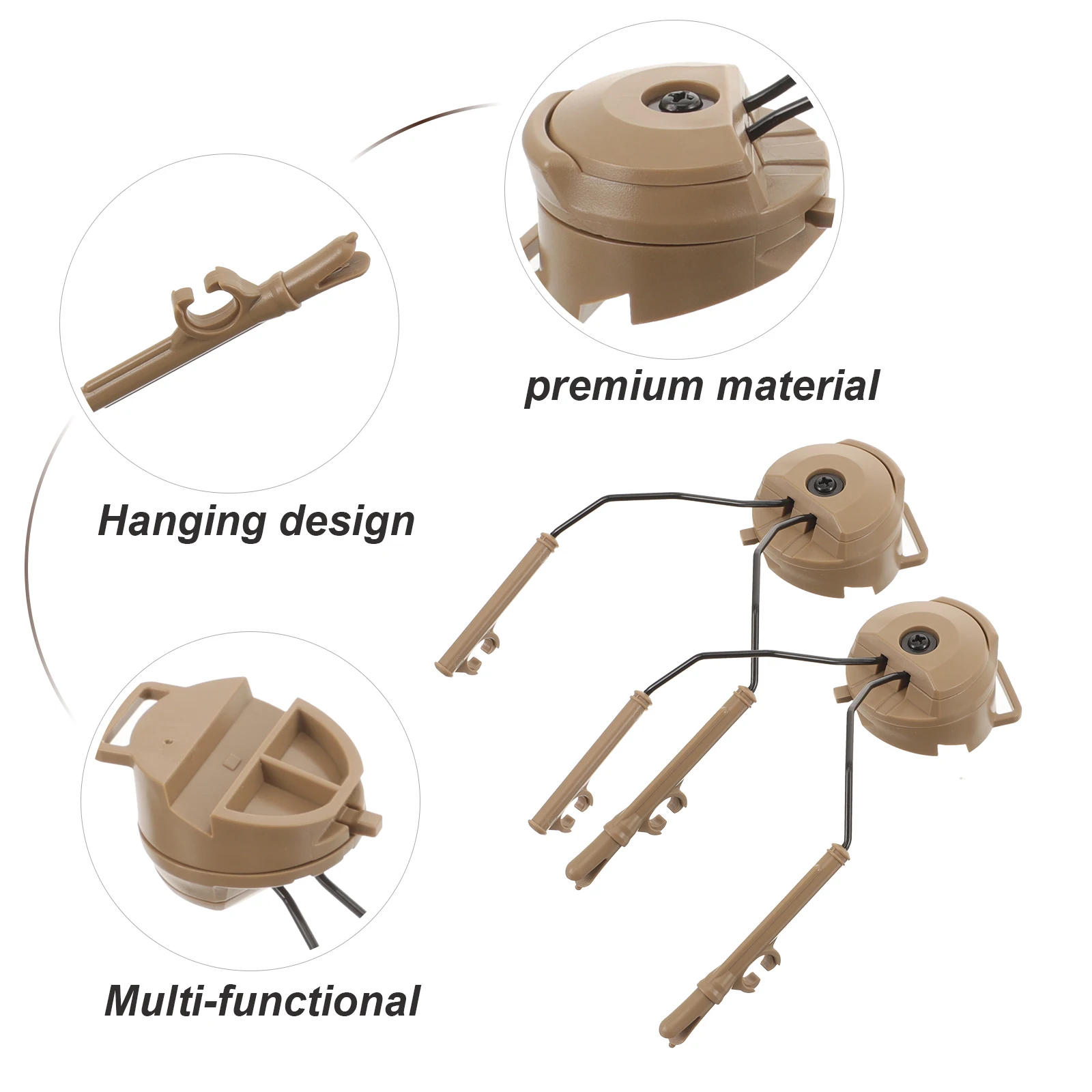 premium material

Hanging design

Multi-functional