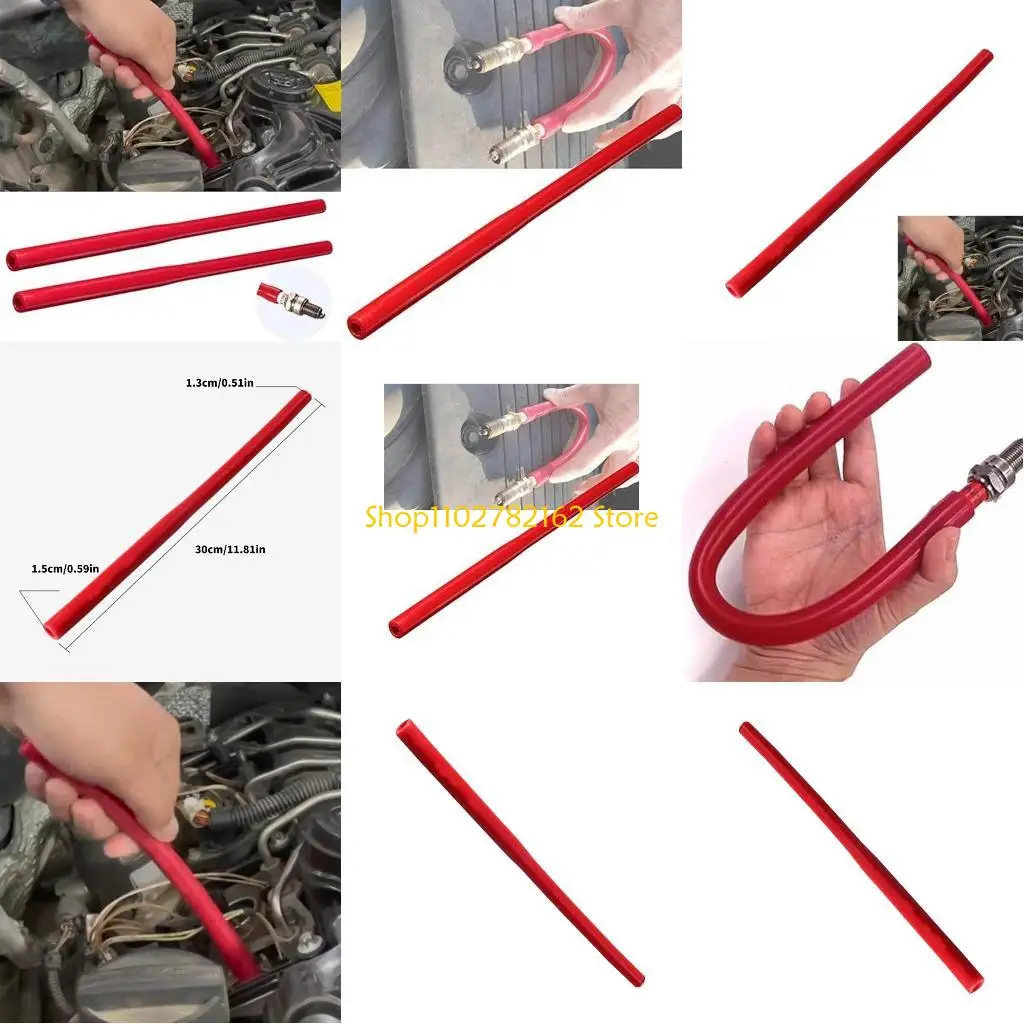 1.3cm/0.51in
30cm/11.81in
1.5cm/0.59in
Shop1102782162 Store