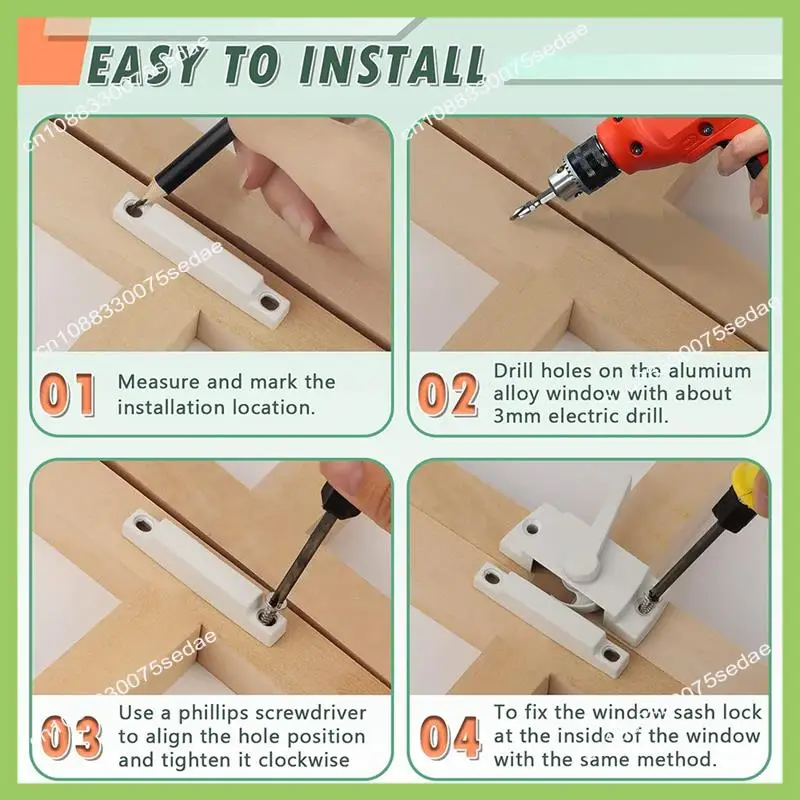 EASY TO INSTALL

cn1088330075sedae

01 Measure and mark the installation location.

02 Drill holes on the alumium alloy window with about 3mm electric drill.

03 Use a phillips screwdriver to align the hole position and tighten it clockwise

04 To fix the window sash lock at the inside of the window with the same method.