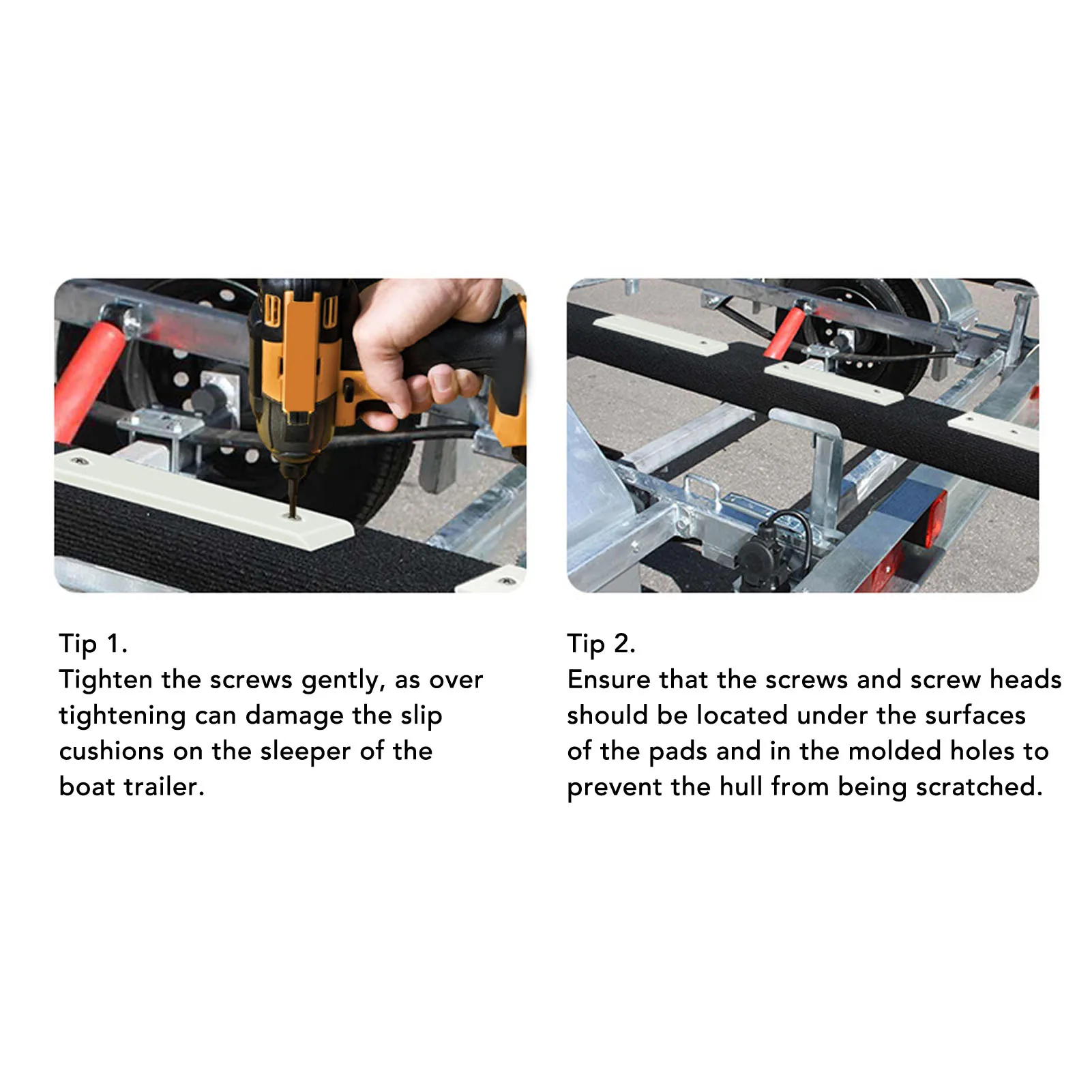 Tip 1.
Tighten the screws gently, as over tightening can damage the slip cushions on the sleeper of the boat trailer.

Tip 2.
Ensure that the screws and screw heads should be located under the surfaces of the pads and in the molded holes to prevent the hull from being scratched.