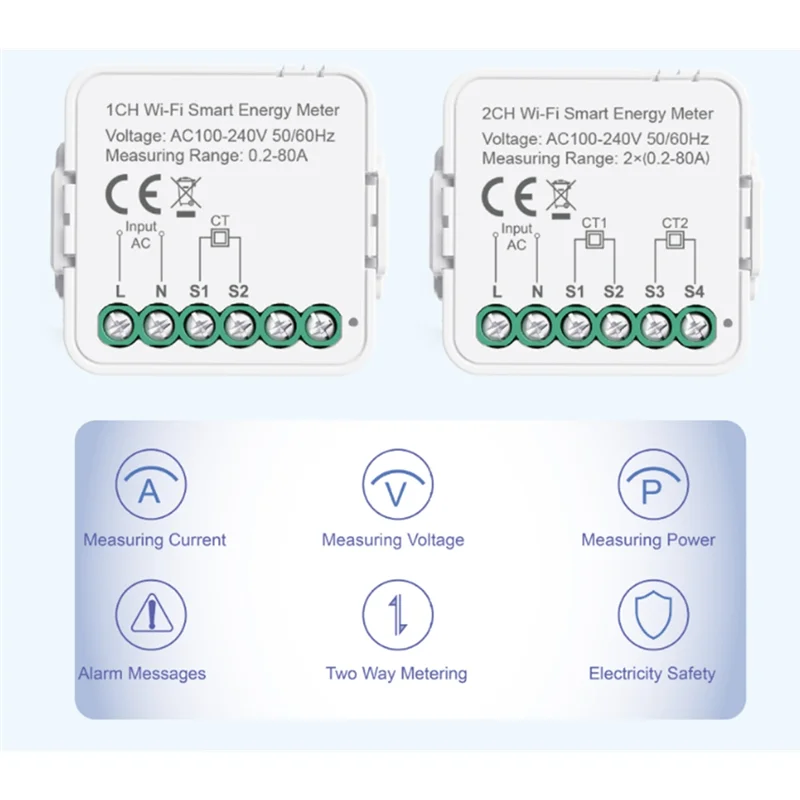 1CH Wi-Fi Smart Energy Meter
Voltage: AC100-240V 50/60Hz
Measuring Range: 0.2-80A

CE

Input AC

CT

L N S1 S2

2CH Wi-Fi Smart Energy Meter
Voltage: AC100-240V 50/60Hz
Measuring Range: 2×(0.2-80A)

CE

Input AC

CT1 CT2

L N S1 S2 S3 S4

A
Measuring Current

V
Measuring Voltage

P
Measuring Power

Alarm Messages

Two Way Metering

Electricity Safety