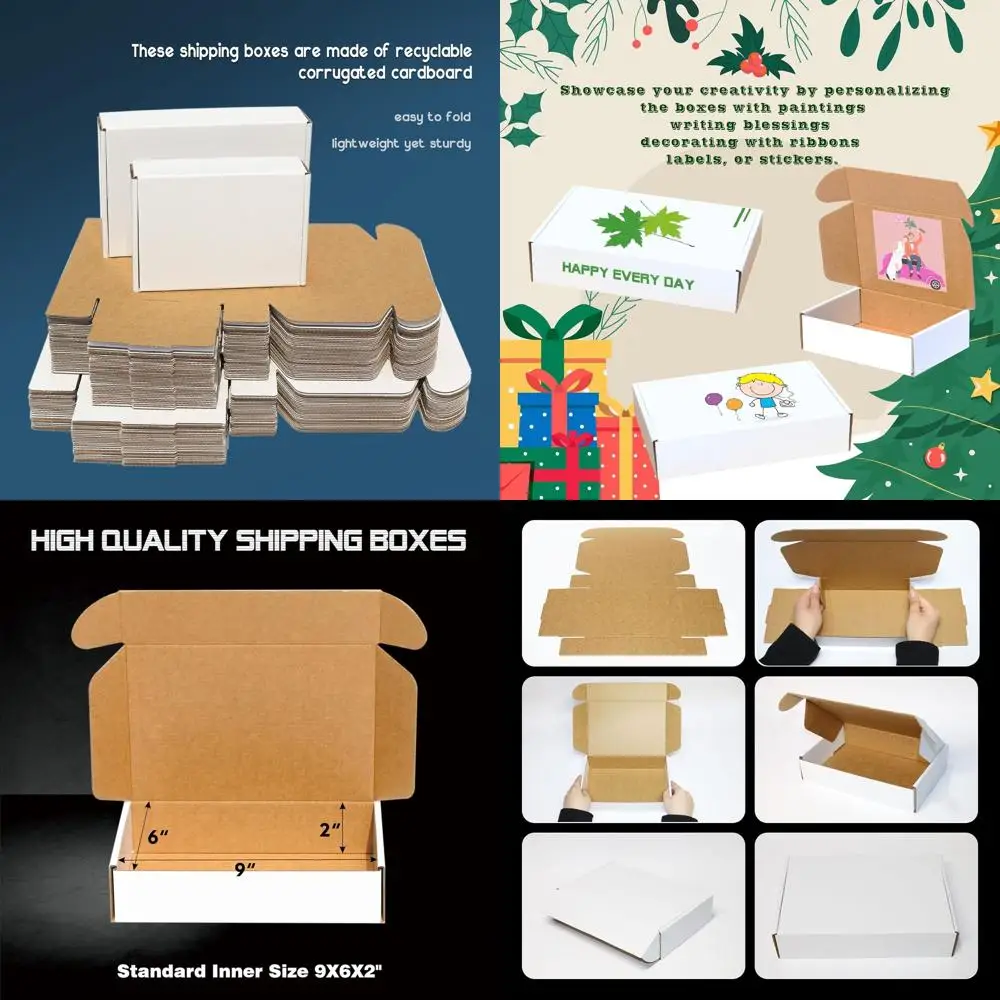 These shipping boxes are made of recyclable corrugated cardboard

easy to fold

lightweight yet sturdy

Showcase your creativity by personalizing the boxes with paintings writing blessings decorating with ribbons labels, or stickers.

HAPPY EVERY DAY

HIGH QUALITY SHIPPING BOXES

6"

2"

9"

Standard Inner Size 9X6X2"