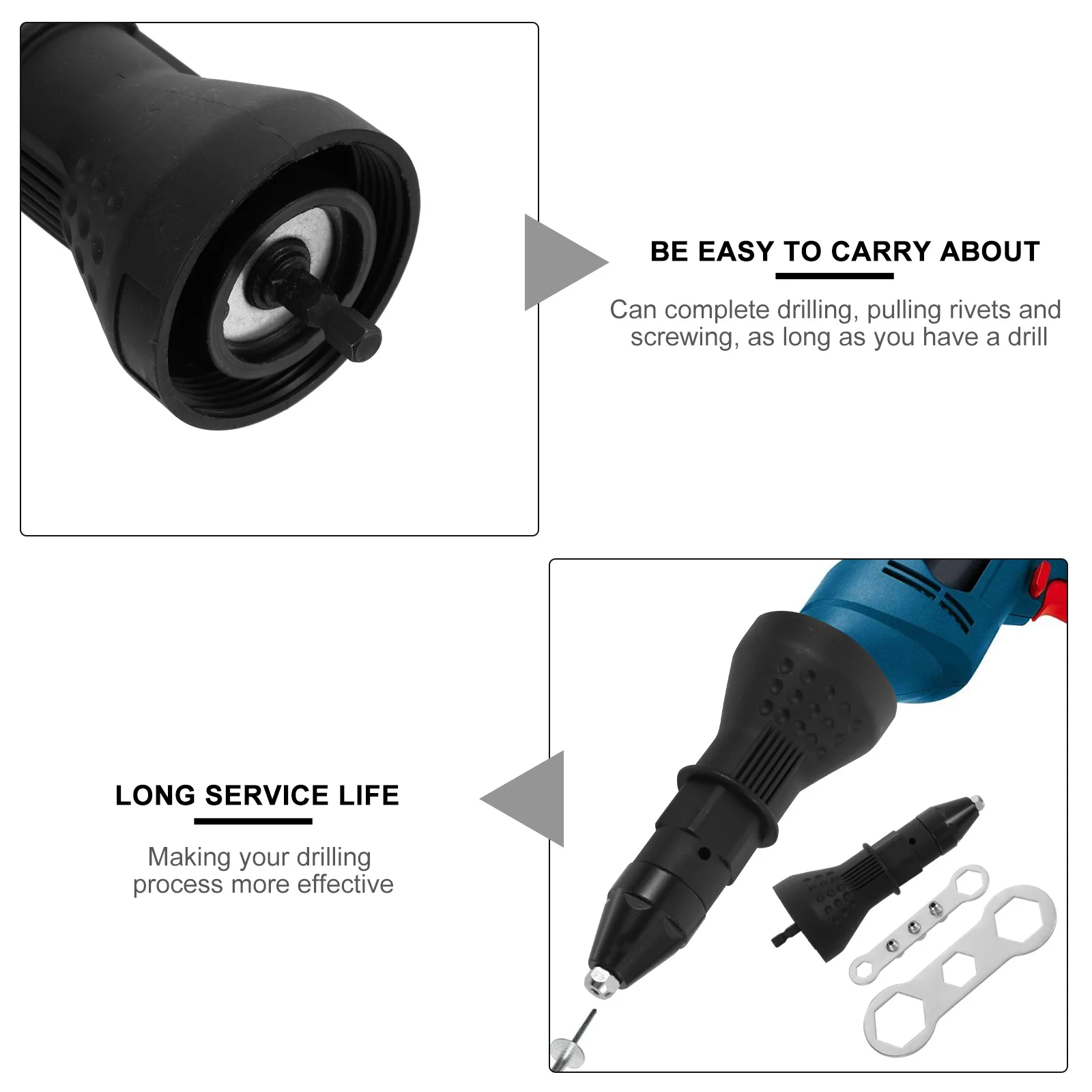 BE EASY TO CARRY ABOUT

Can complete drilling, pulling rivets and screwing, as long as you have a drill

LONG SERVICE LIFE

Making your drilling process more effective