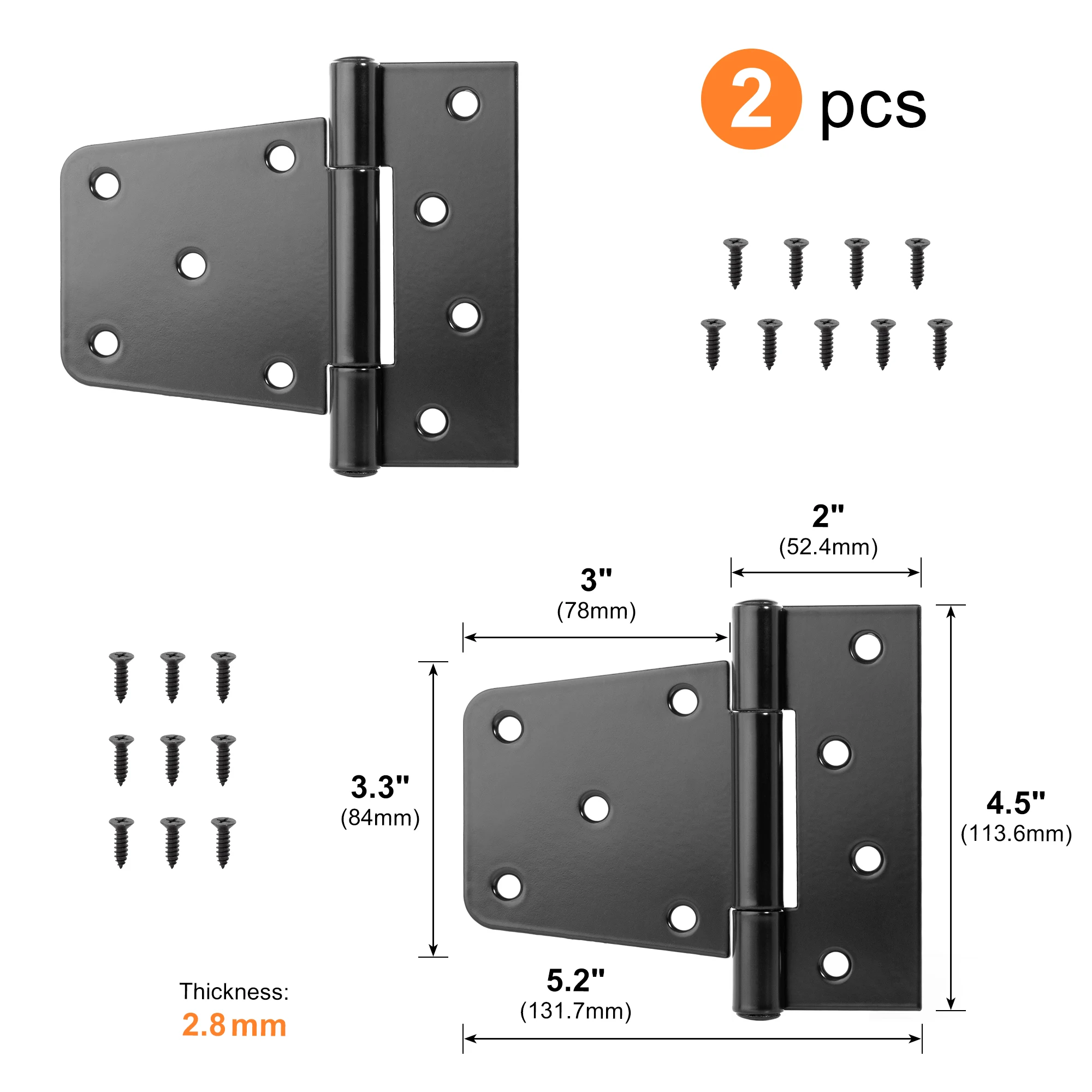 2 pcs

2"
(52.4mm)

3"
(78mm)

3.3"
(84mm)

4.5"
(113.6mm)

5.2"
(131.7mm)

Thickness:
2.8 mm