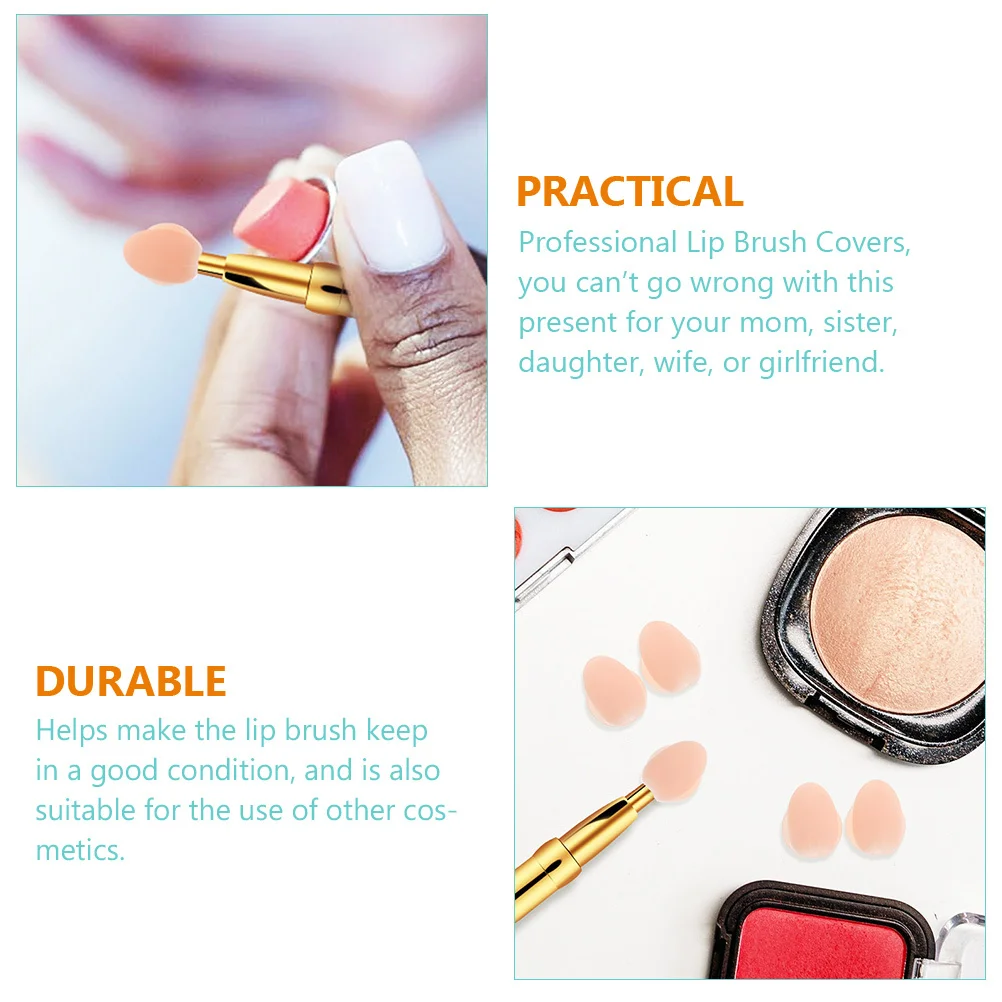 PRACTICAL
Professional Lip Brush Covers, you can't go wrong with this present for your mom, sister, daughter, wife, or girlfriend.

DURABLE
Helps make the lip brush keep in a good condition, and is also suitable for the use of other cosmetics.