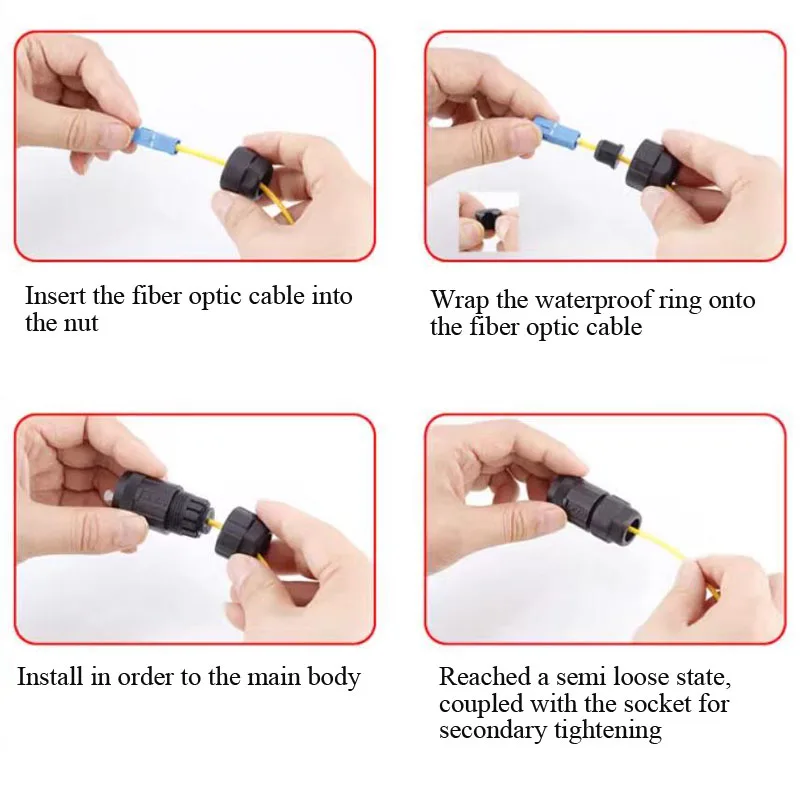 Insert the fiber optic cable into the nut

Wrap the waterproof ring onto the fiber optic cable

Install in order to the main body

Reached a semi loose state, coupled with the socket for secondary tightening