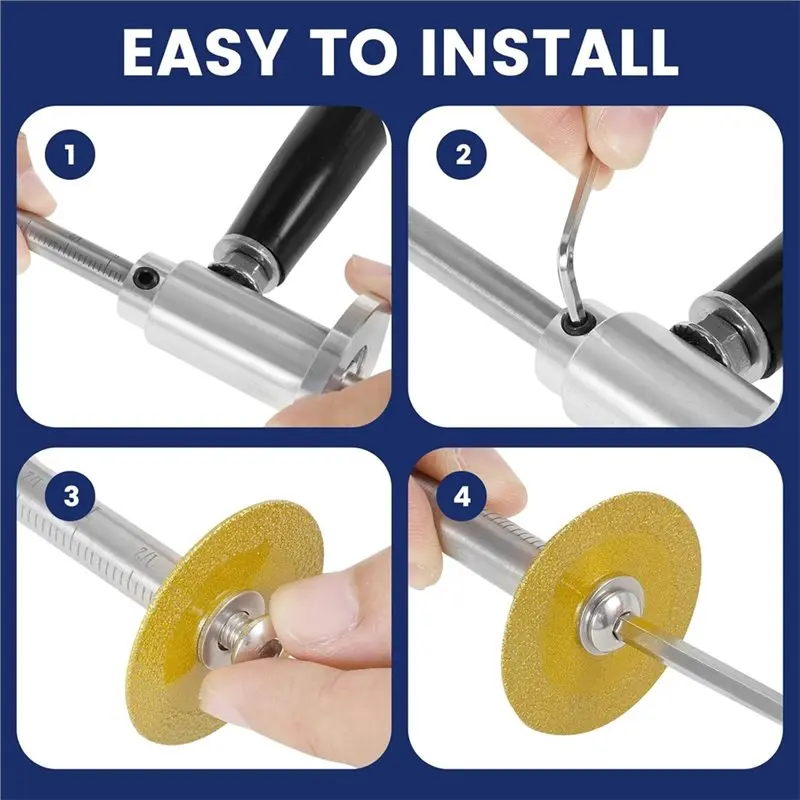 EASY TO INSTALL

1

2

3

4