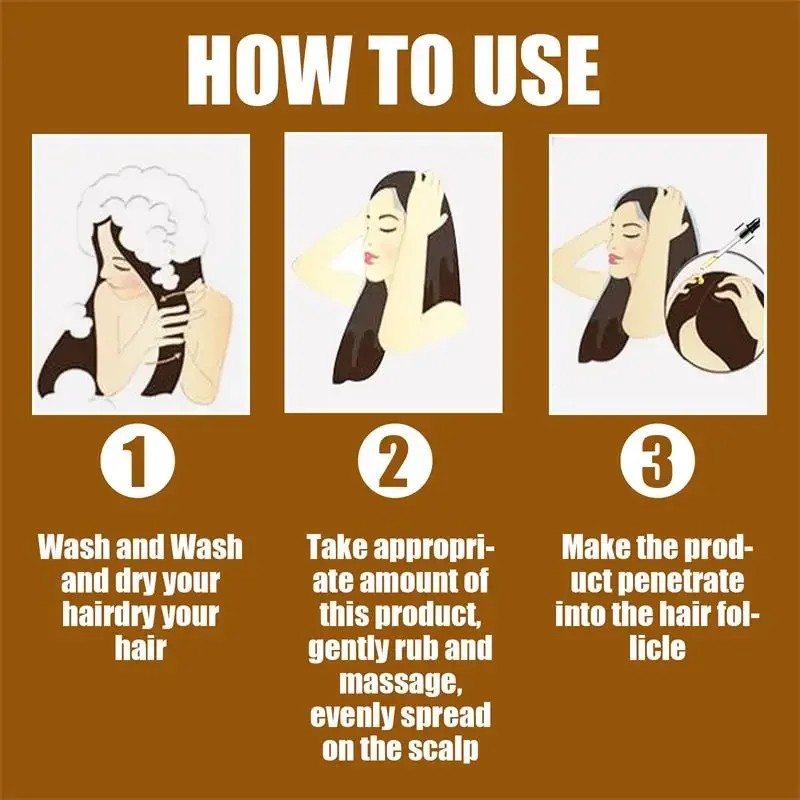 HOW TO USE

1

Wash and Wash and dry your hairdry your hair

2

Take appropriate amount of this product, gently rub and massage, evenly spread on the scalp

3

Make the product penetrate into the hair follicle