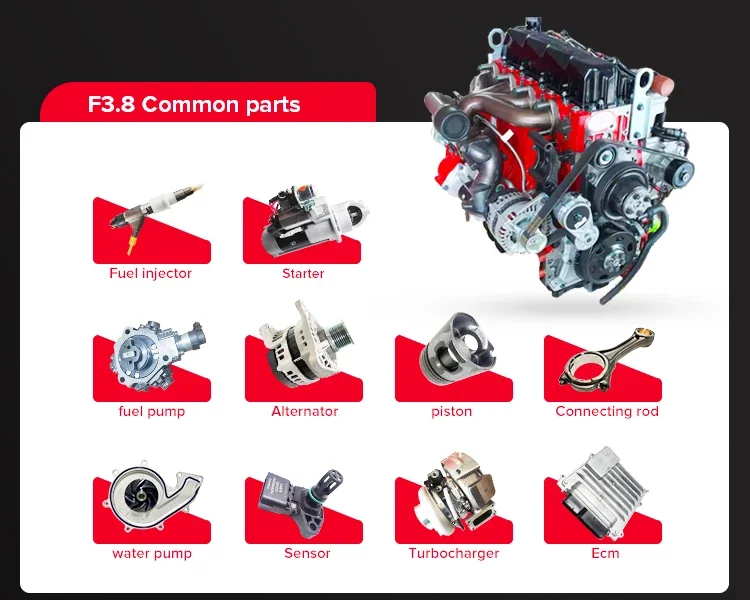 F3.8 Common parts

Fuel injector

Starter

fuel pump

Alternator

piston

Connecting rod

water pump

Sensor

Turbocharger

Ecm