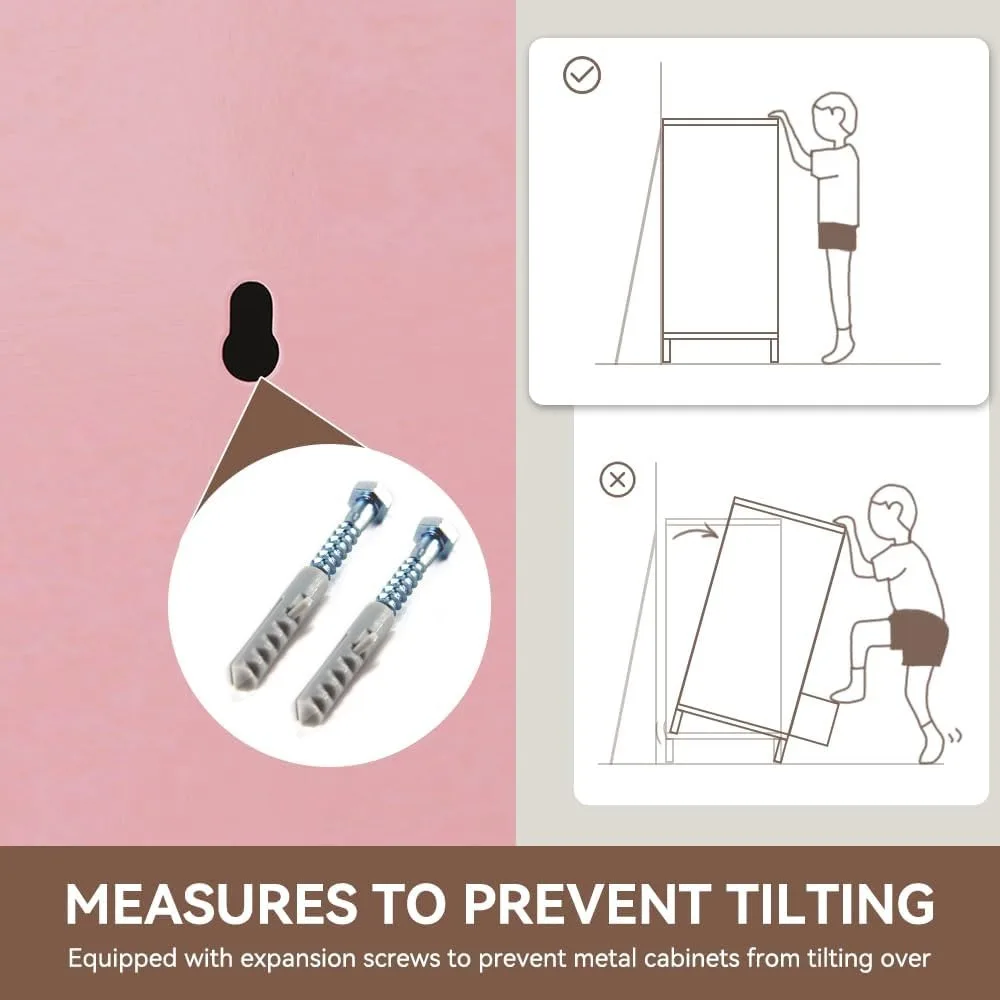 MEASURES TO PREVENT TILTING

Equipped with expansion screws to prevent metal cabinets from tilting over