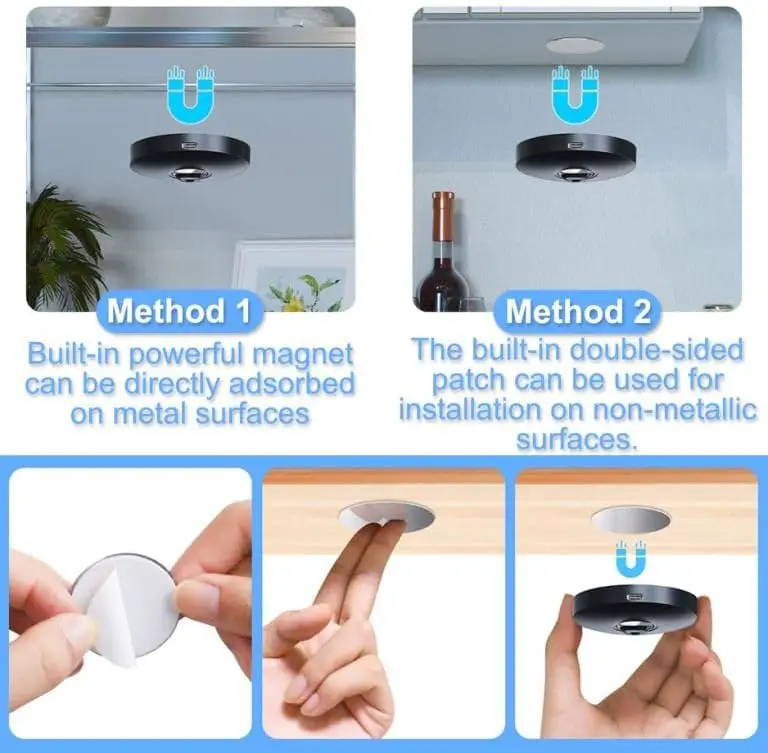 Method 1

Built-in powerful magnet can be directly adsorbed on metal surfaces

Method 2

The built-in double-sided patch can be used for installation on non-metallic surfaces.