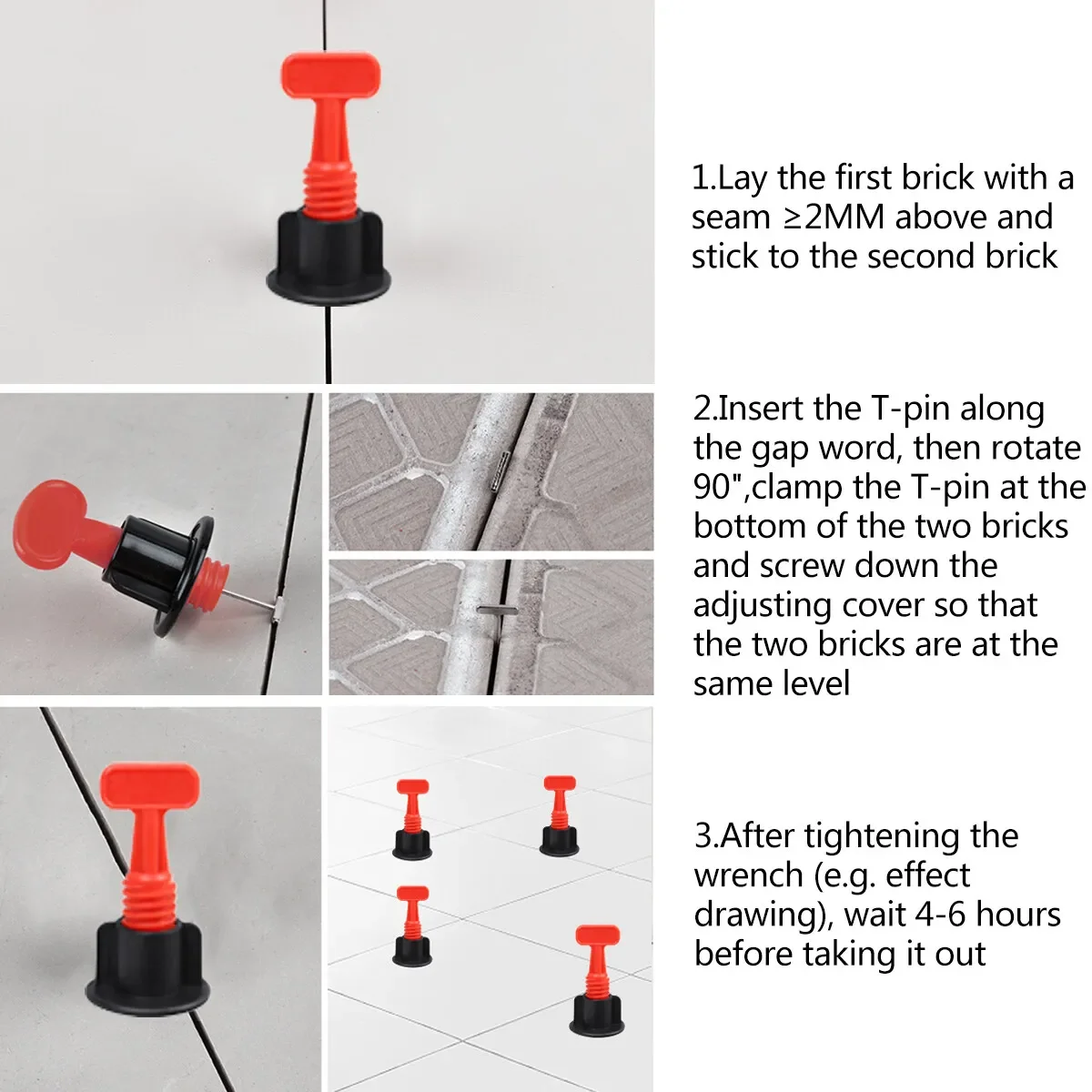 1.Lay the first brick with a seam ≥2MM above and stick to the second brick

2.Insert the T-pin along the gap word, then rotate 90",clamp the T-pin at the bottom of the two bricks and screw down the adjusting cover so that the two bricks are at the same level

3.After tightening the wrench (e.g. effect drawing), wait 4-6 hours before taking it out