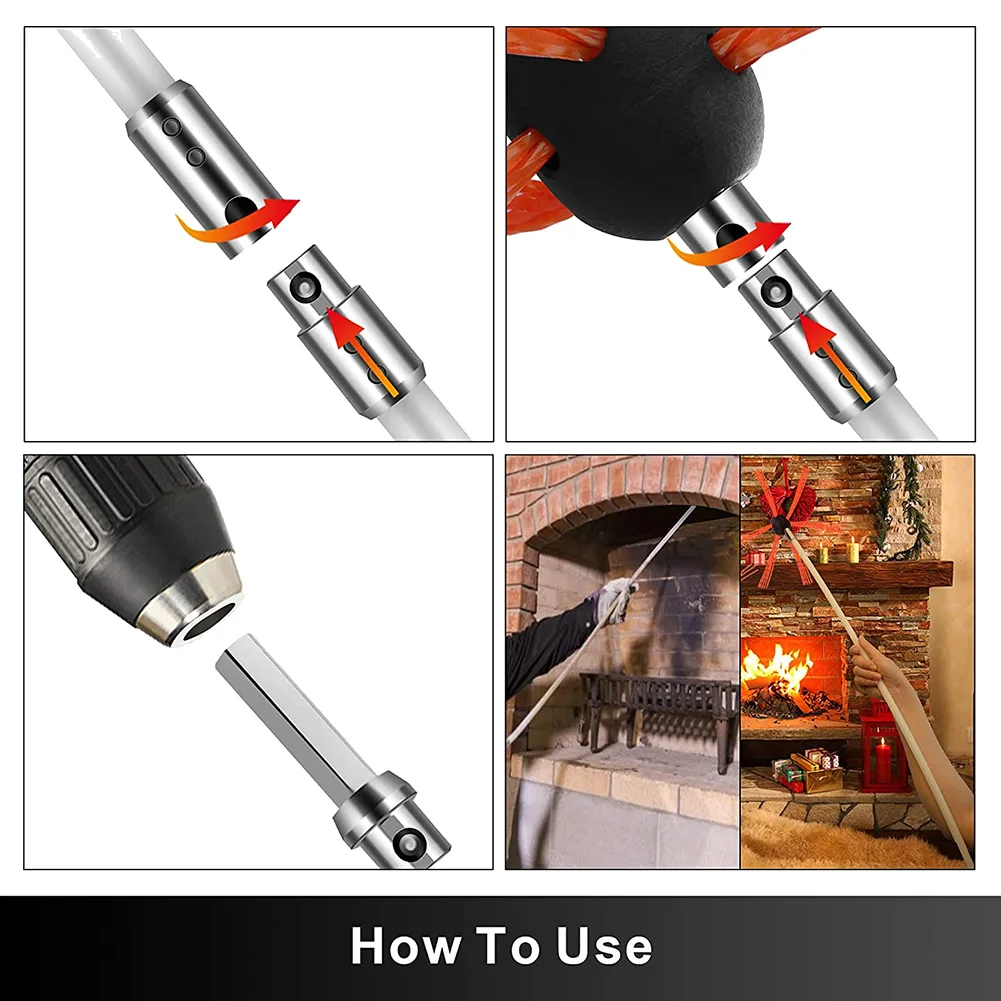 How To Use