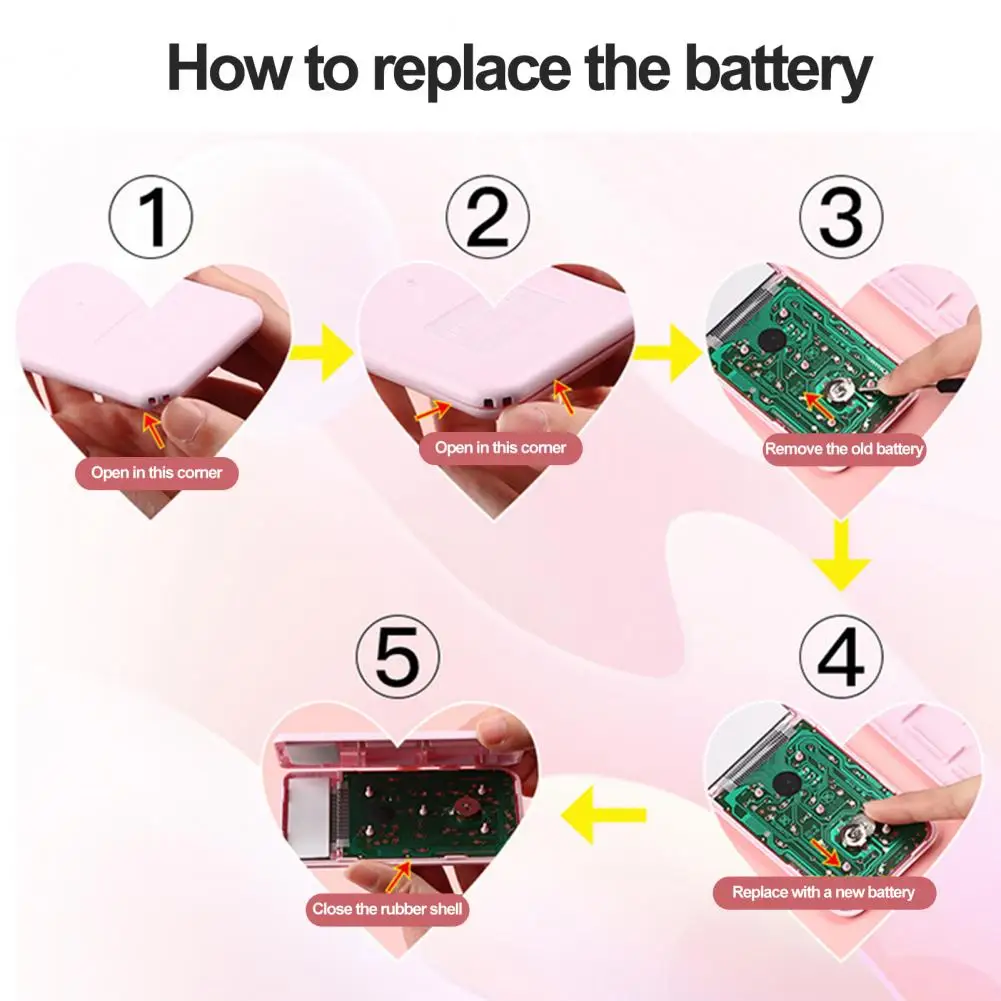 How to replace the battery

1

Open in this corner

2

Open in this corner

3

Remove the old battery

4

Replace with a new battery

5

Close the rubber shell