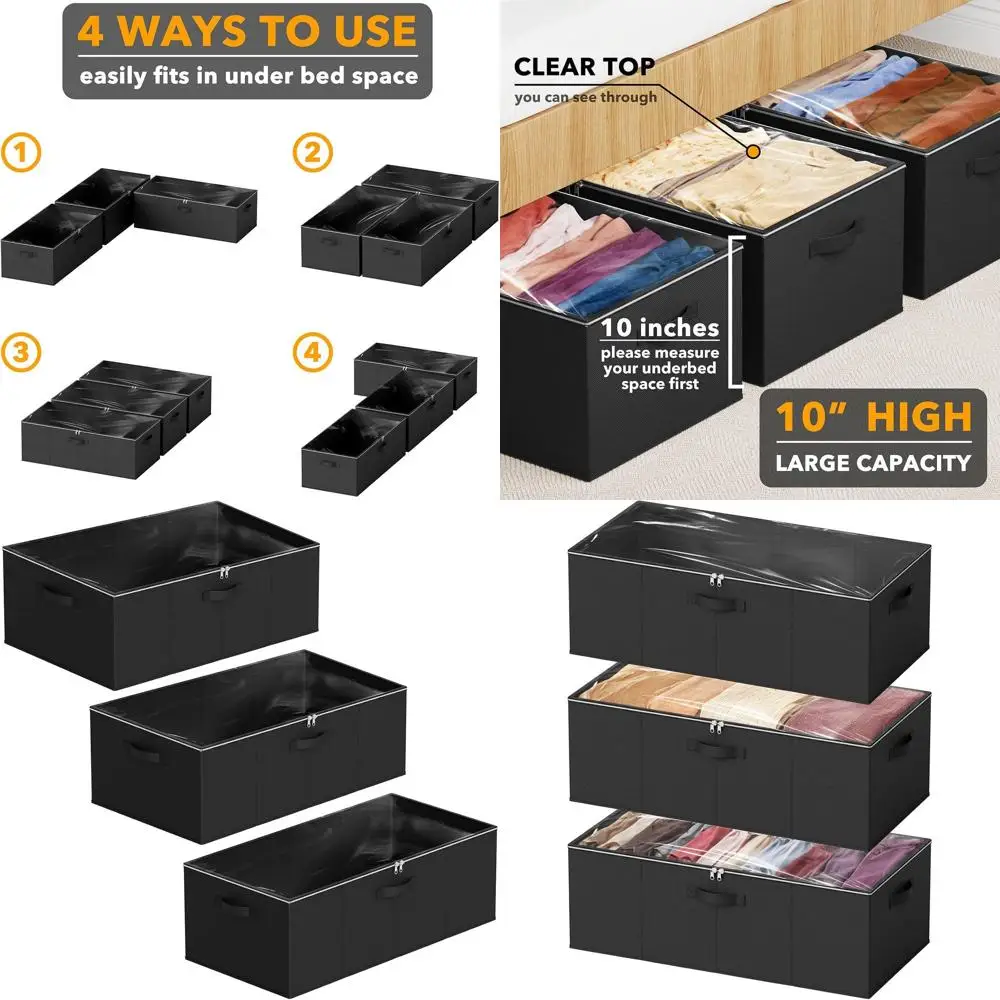 4 WAYS TO USE
easily fits in under bed space

1

2

3

4

CLEAR TOP
you can see through

10 inches
please measure your underbed space first

10" HIGH
LARGE CAPACITY