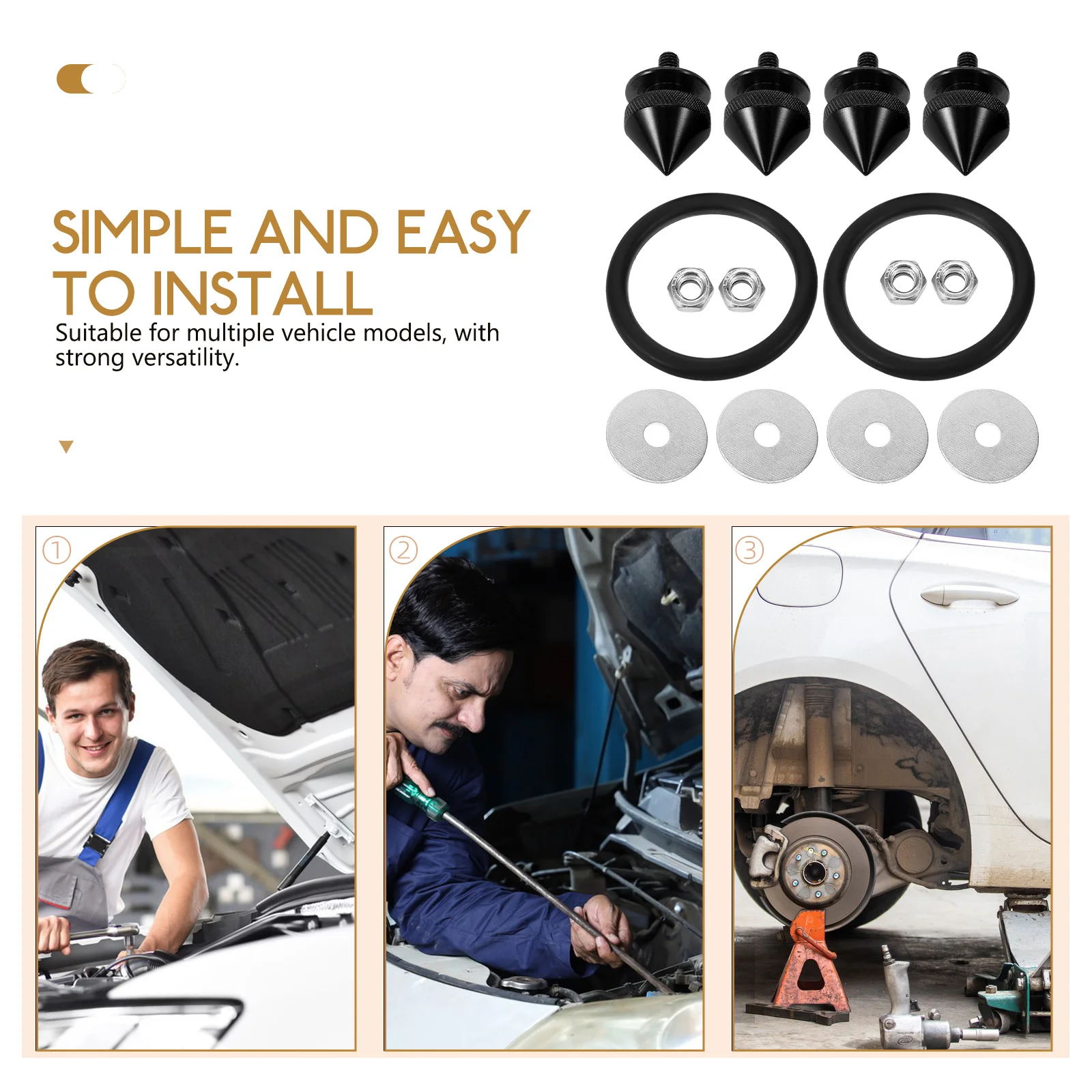 SIMPLE AND EASY TO INSTALL

Suitable for multiple vehicle models, with strong versatility.

①

②

③