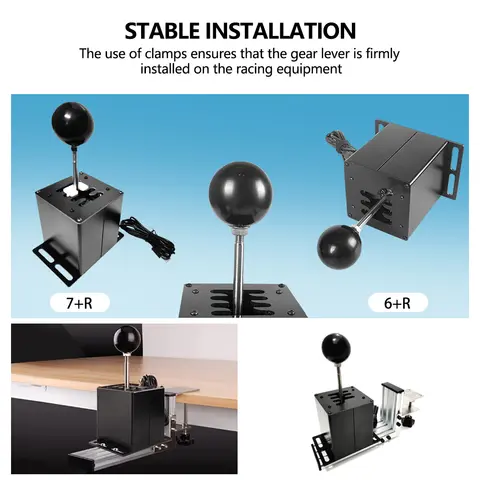 STABLE INSTALLATION

The use of clamps ensures that the gear lever is firmly installed on the racing equipment

7+R

6+R