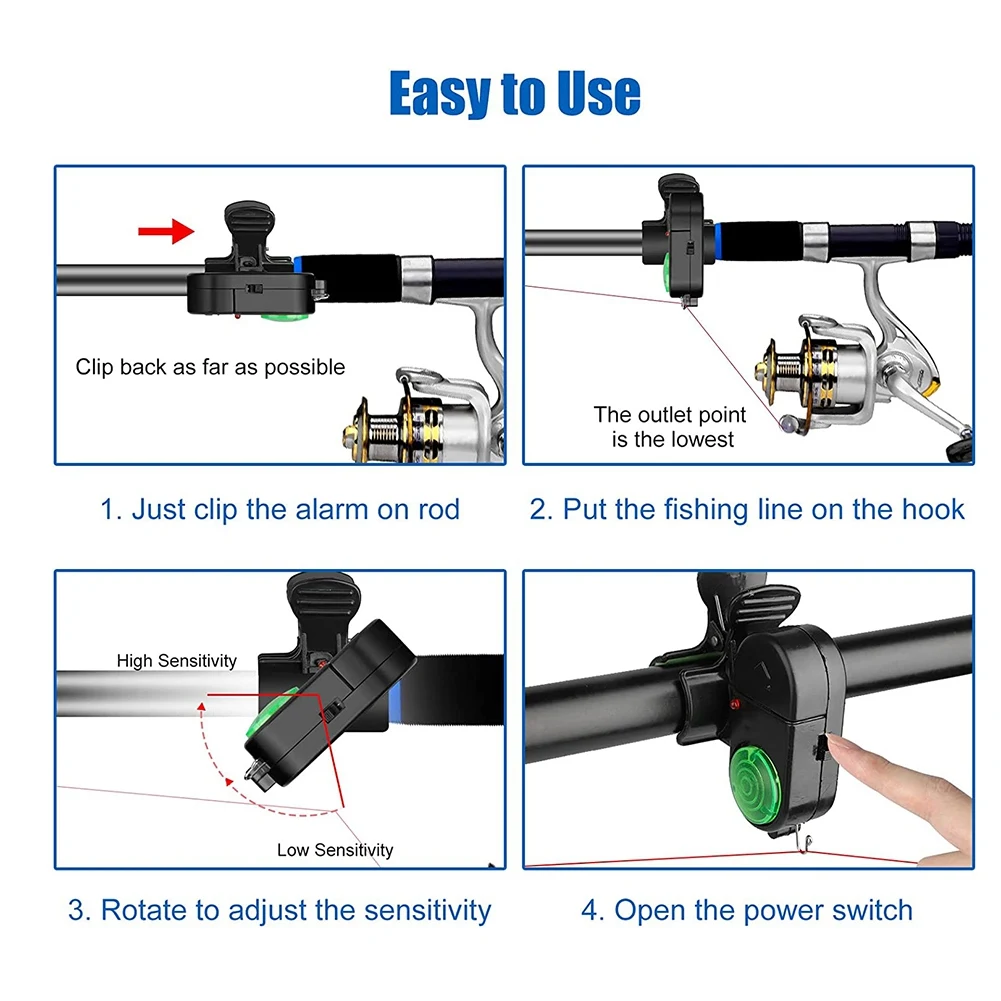 Easy to Use

Clip back as far as possible

1. Just clip the alarm on rod

The outlet point is the lowest

2. Put the fishing line on the hook

High Sensitivity

Low Sensitivity

3. Rotate to adjust the sensitivity

4. Open the power switch