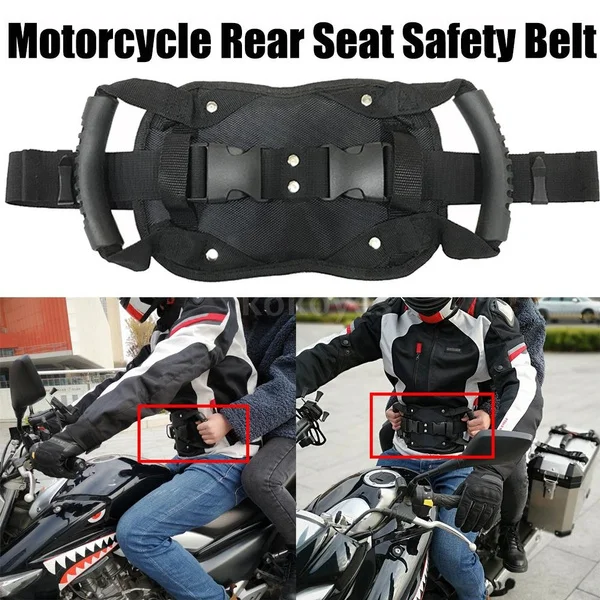 Motorcycle Rear Seat Safety Belt