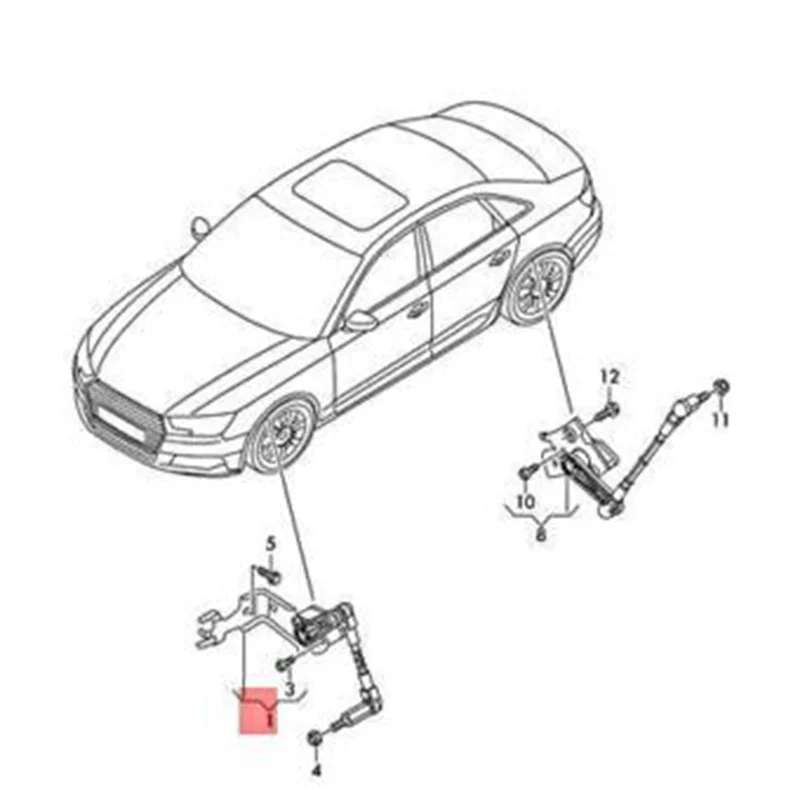 12
11
10
6
5
3
1
4