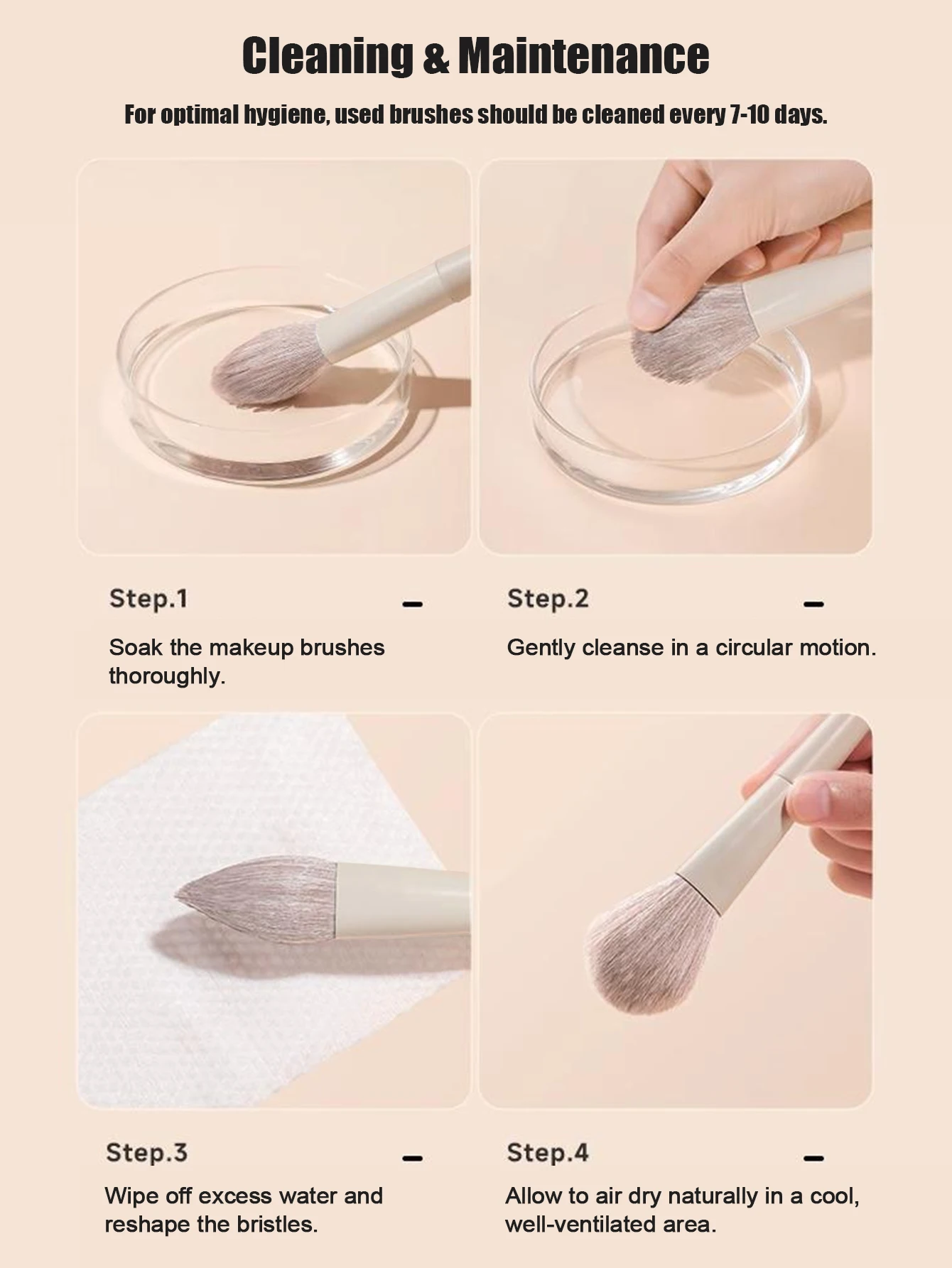 Cleaning & Maintenance

For optimal hygiene, used brushes should be cleaned every 7-10 days.

Step.1 –

Soak the makeup brushes thoroughly.

Step.2 –

Gently cleanse in a circular motion.

Step.3 –

Wipe off excess water and reshape the bristles.

Step.4 –

Allow to air dry naturally in a cool, well-ventilated area.