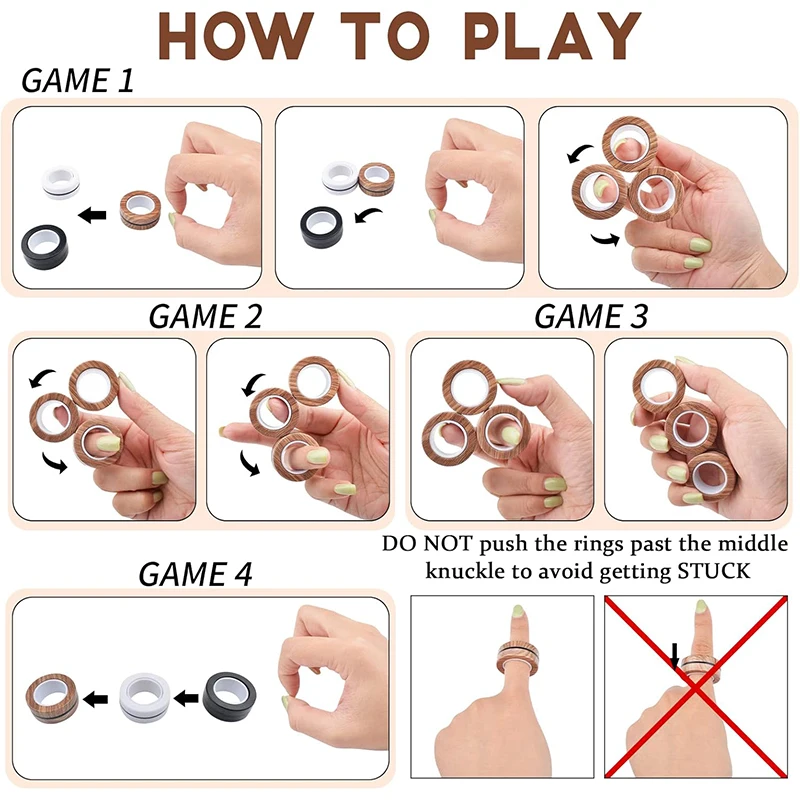 HOW TO PLAY

GAME 1

GAME 2

GAME 3

DO NOT push the rings past the middle knuckle to avoid getting STUCK

GAME 4