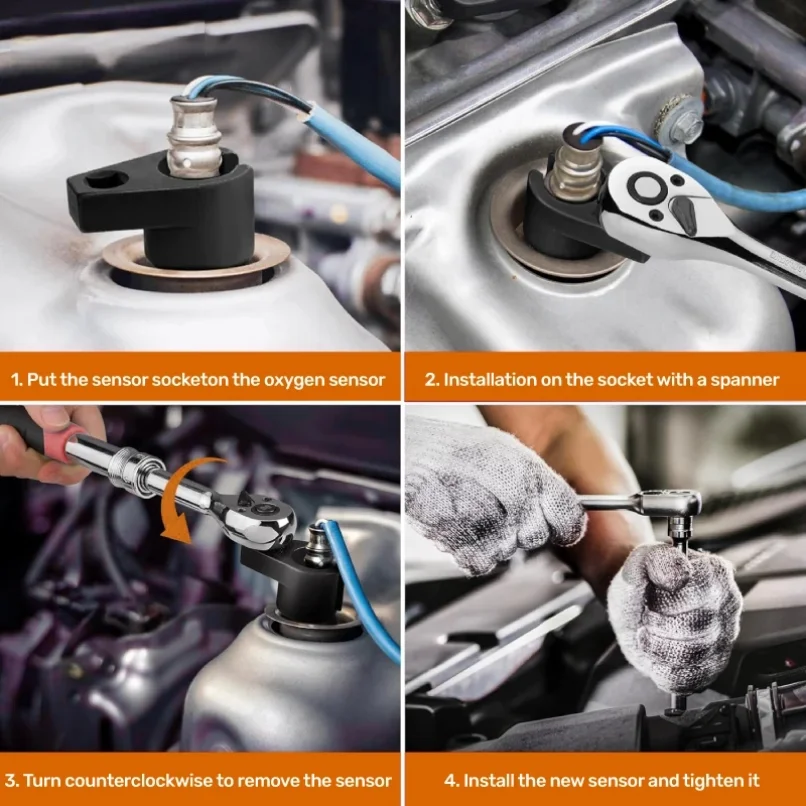 1. Put the sensor socketon the oxygen sensor

2. Installation on the socket with a spanner

3. Turn counterclockwise to remove the sensor

4. Install the new sensor and tighten it