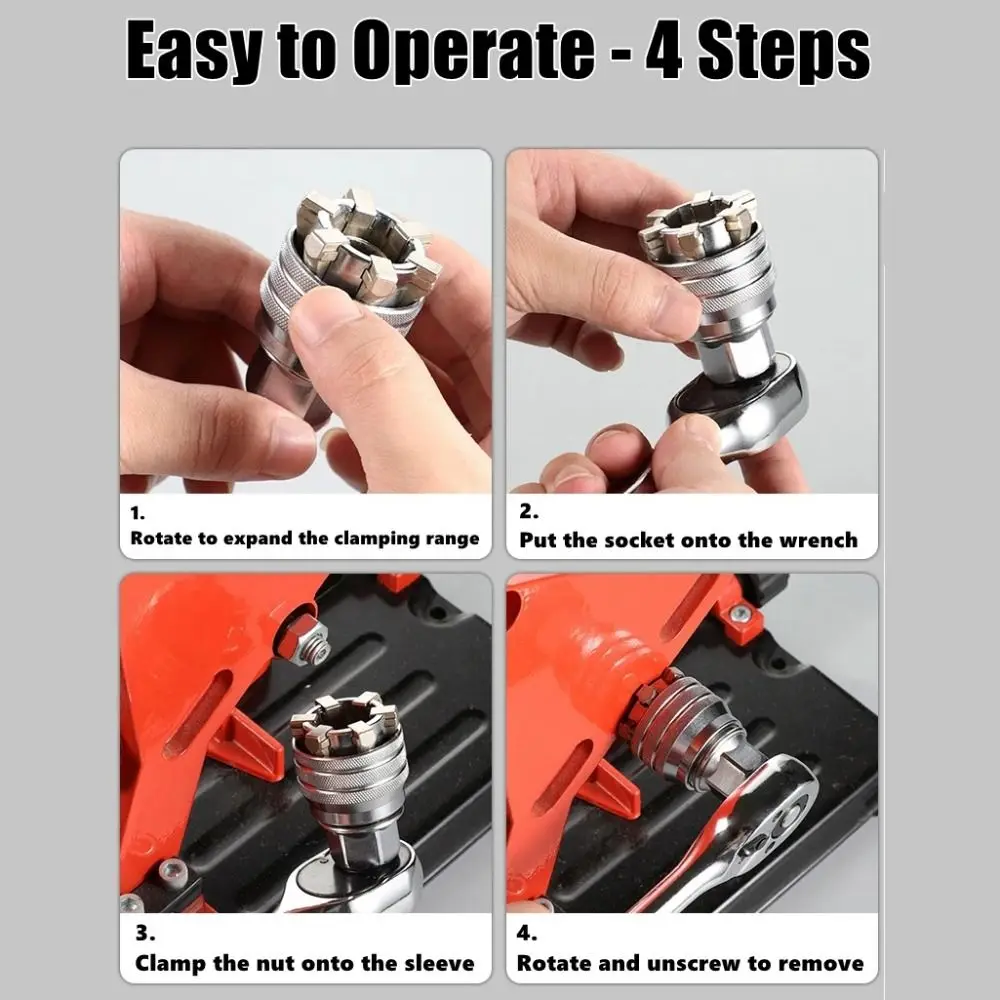 Easy to Operate - 4 Steps

1.
Rotate to expand the clamping range

2.
Put the socket onto the wrench

3.
Clamp the nut onto the sleeve

4.
Rotate and unscrew to remove