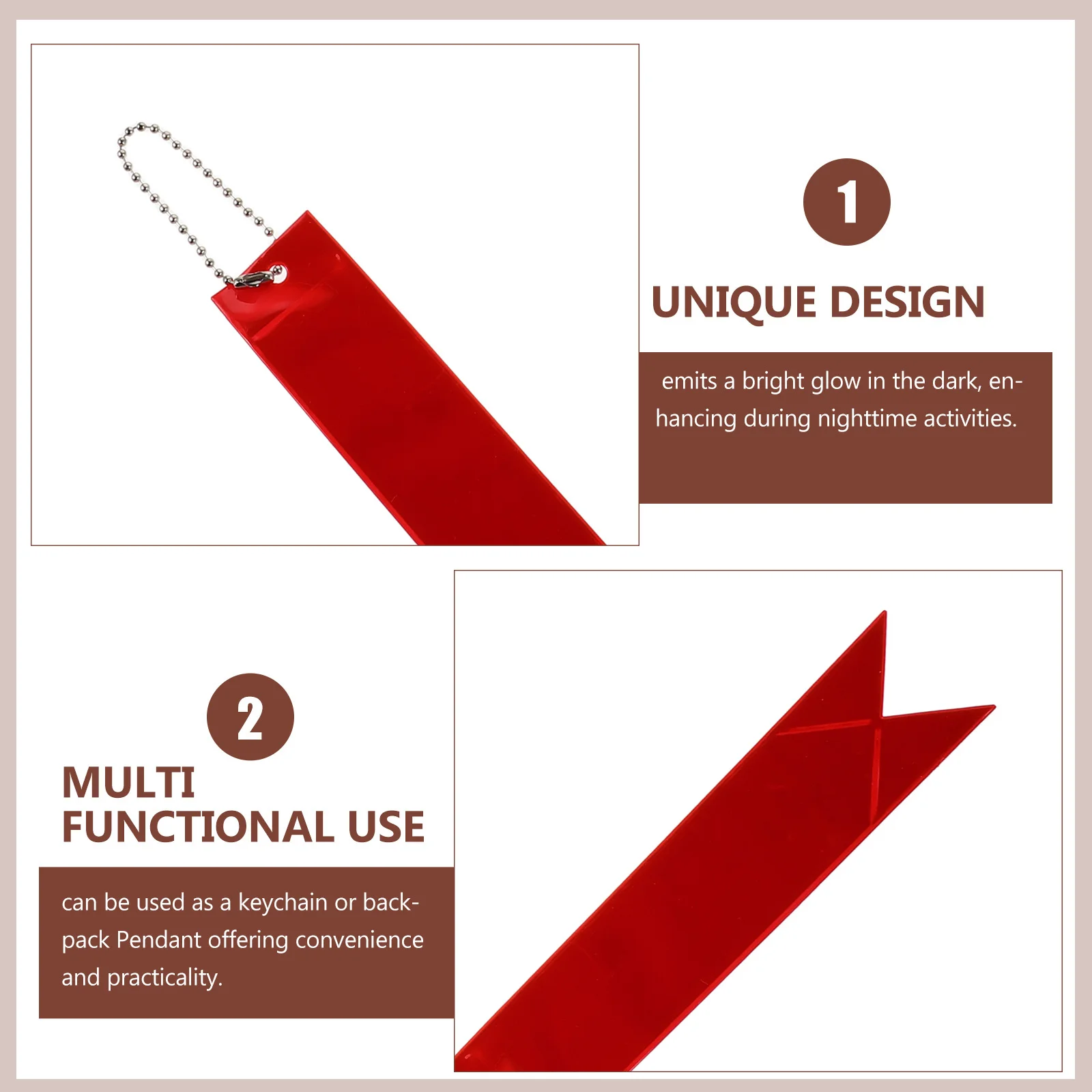 1

UNIQUE DESIGN

emits a bright glow in the dark, enhancing during nighttime activities.

2

MULTI FUNCTIONAL USE

can be used as a keychain or backpack Pendant offering convenience and practicality.