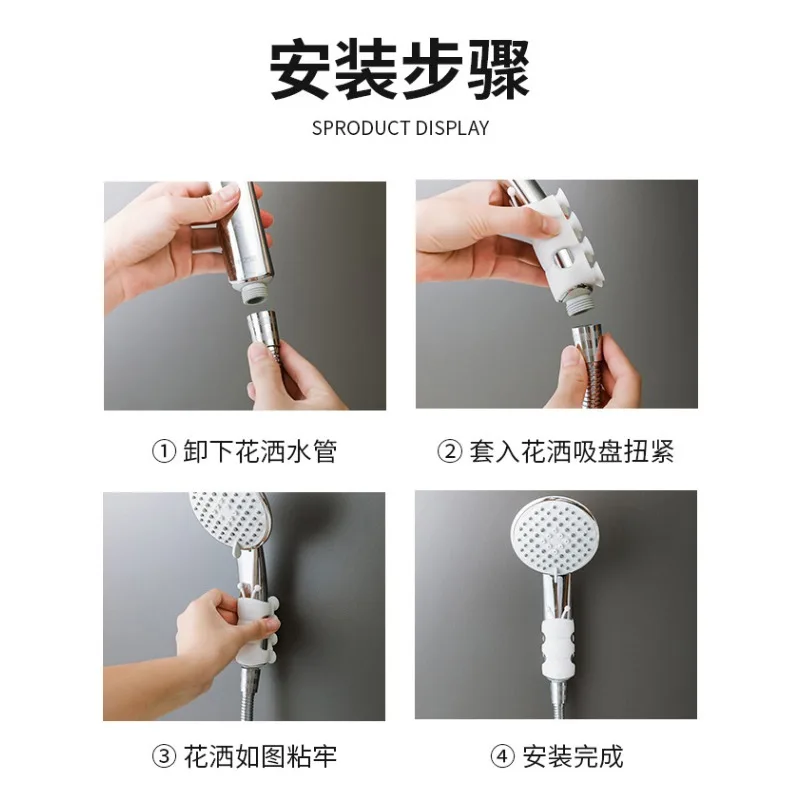 安装步骤

SPRODUCT DISPLAY

① 卸下花洒水管

② 套入花洒吸盘扭紧

③ 花洒如图粘牢

④ 安装完成