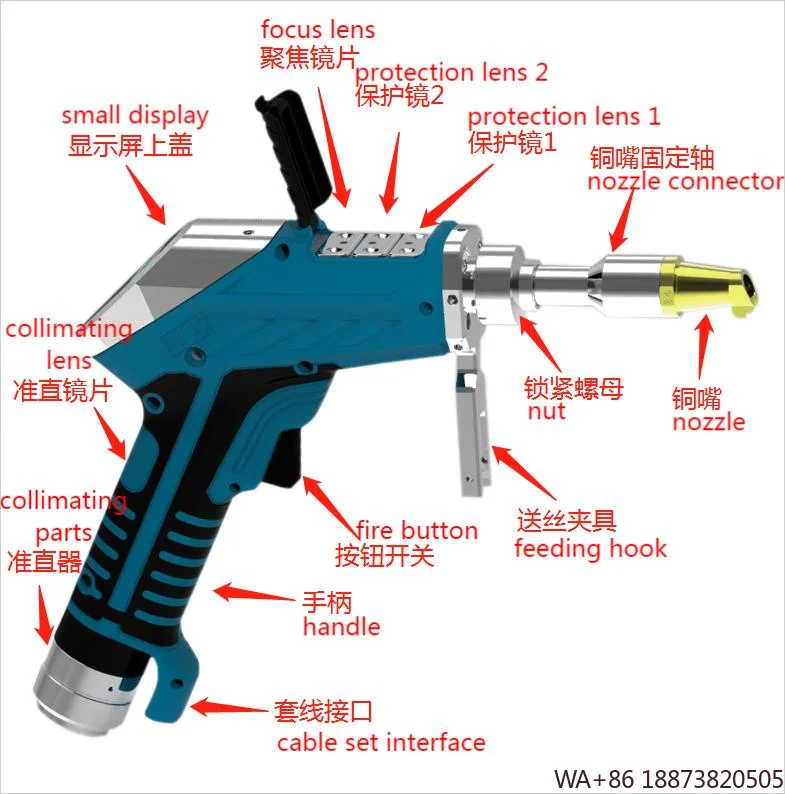 focus lens
聚焦镜片

protection lens 2
保护镜2

small display
显示屏上盖

protection lens 1
保护镜1

铜嘴固定轴
nozzle connector

collimating lens
准直镜片

锁紧螺母
nut

铜嘴
nozzle

collimating parts
准直器

fire button
按钮开关

送丝夹具
feeding hook

手柄
handle

套线接口
cable set interface

WA+86 18873820505