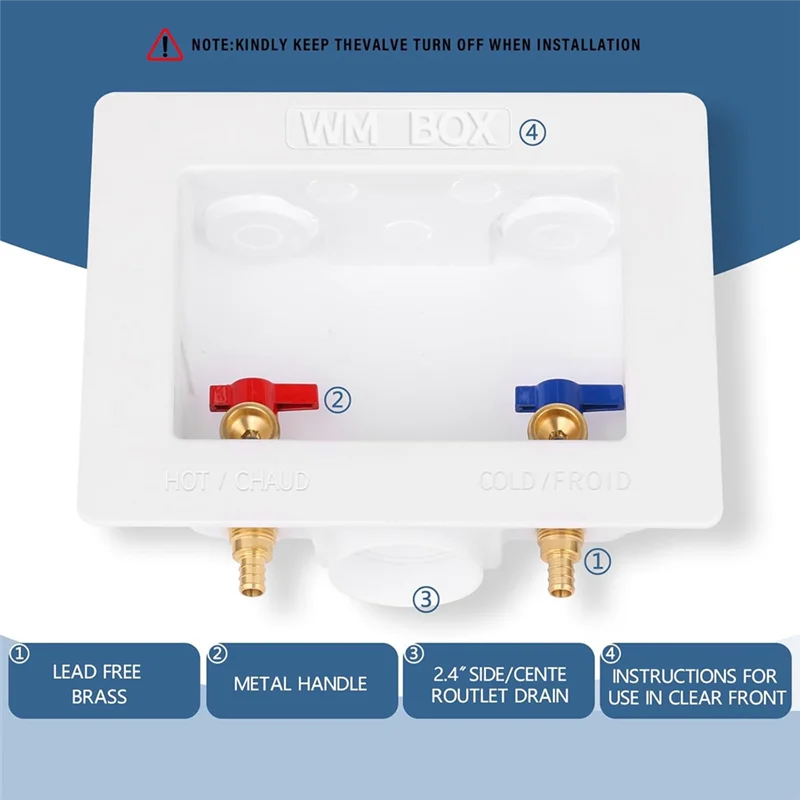 NOTE:KINDLY KEEP THEVALVE TURN OFF WHEN INSTALLATION

WM BOX ④

②

HOT / CHAUD

COLD / FROID

①

③

① LEAD FREE BRASS

② METAL HANDLE

③ 2.4″ SIDE/CENTE ROUTLET DRAIN

④ INSTRUCTIONS FOR USE IN CLEAR FRONT