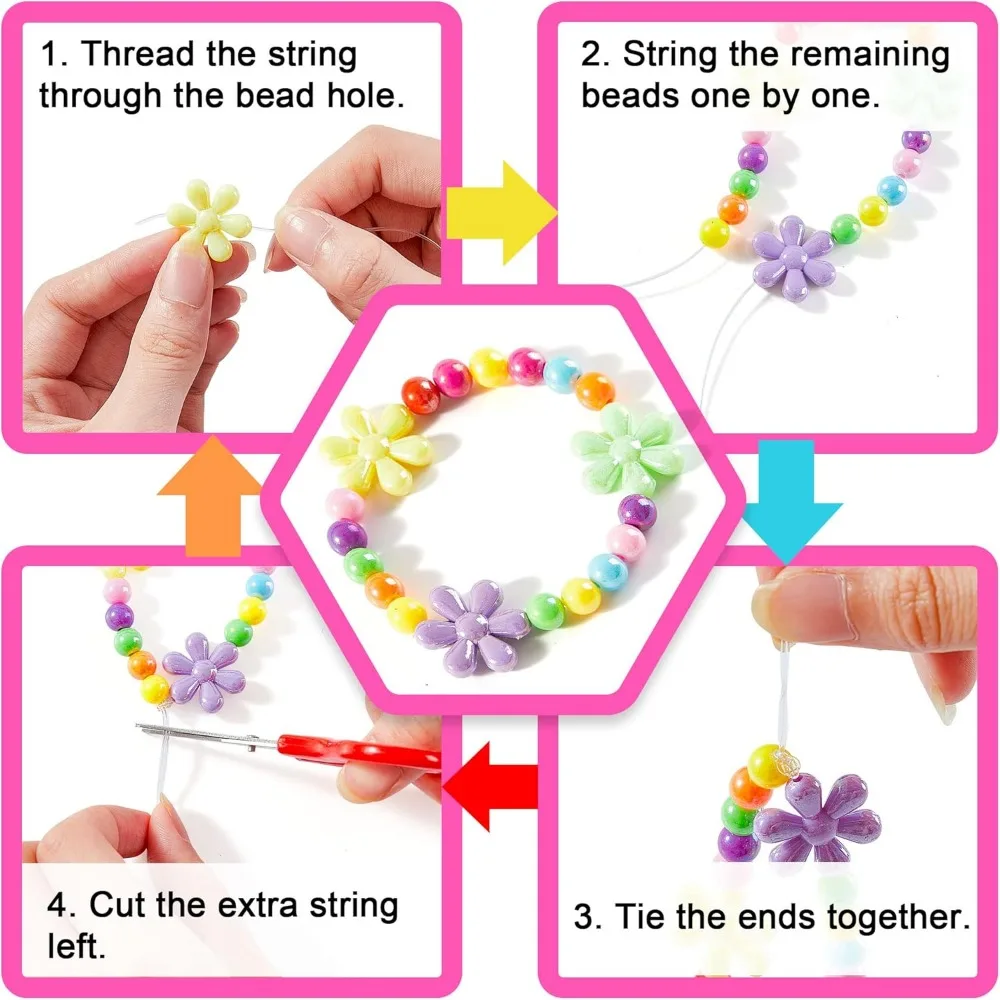 1. Thread the string through the bead hole.

2. String the remaining beads one by one.

3. Tie the ends together.

4. Cut the extra string left.